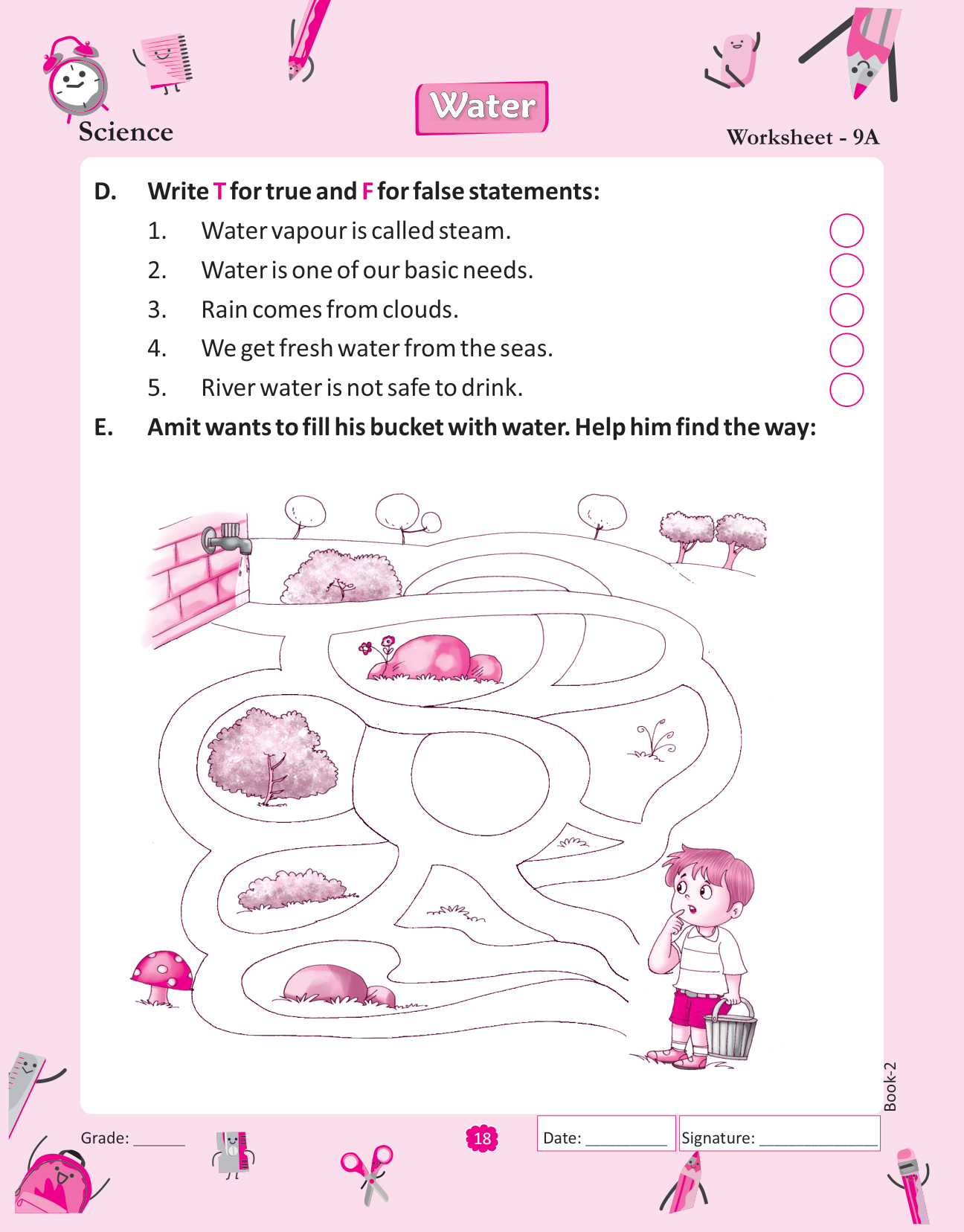 Science

Water

Worksheet - 9A

D. Write T for true and F for false statements:

1. Water vapour is called steam.

2. Water is one of our basic needs.

3. Rain comes from clouds.

4. We get fresh water from the seas.

5. River water is not safe to drink.

E. Amit wants to fill his bucket with water. Help him find the way:

Book-2

Grade: ______

18

Date: __________

Signature: ______________