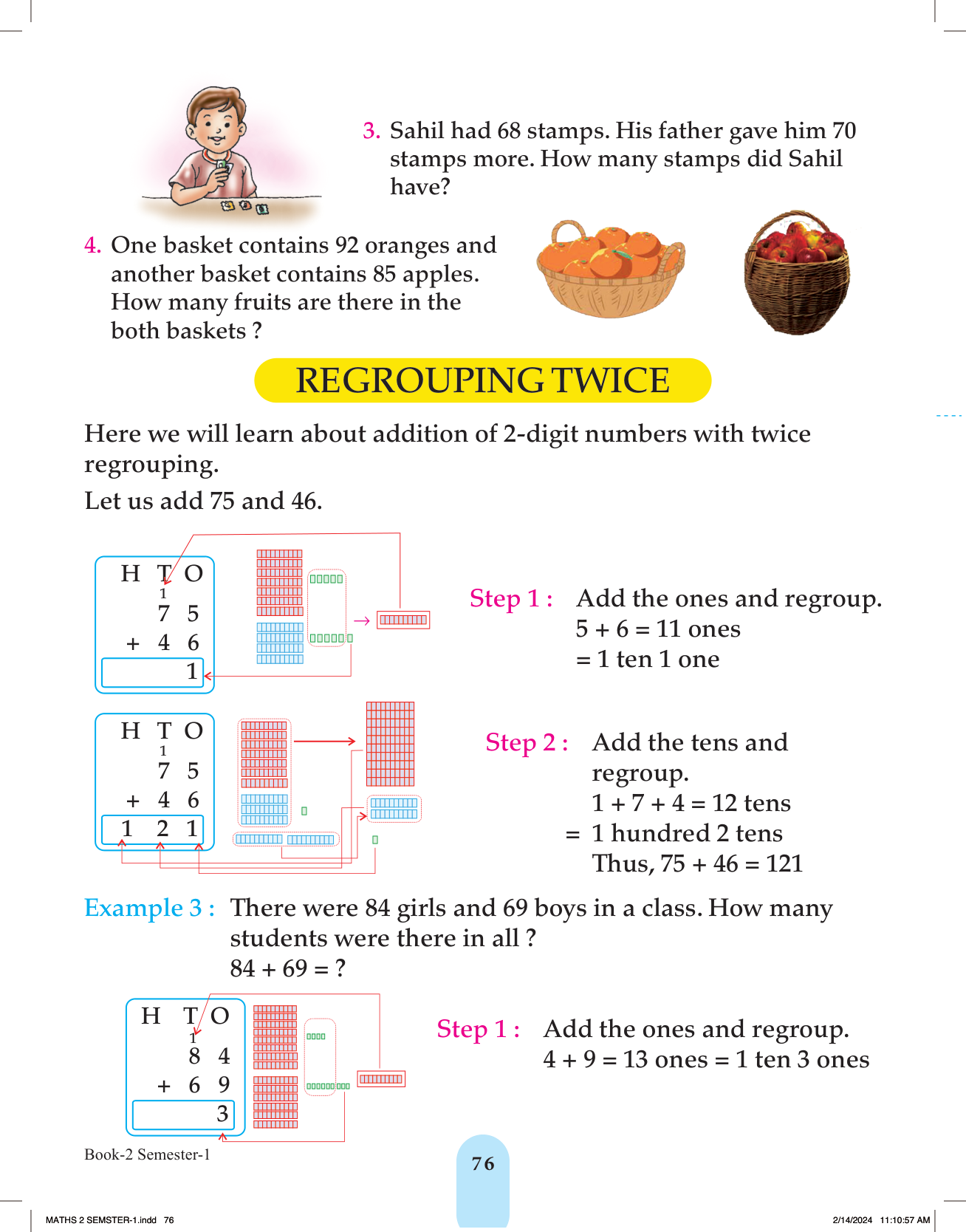 3. Sahil had 68 stamps. His father gave him 70 stamps more. How many stamps did Sahil have?

4. One basket contains 92 oranges and another basket contains 85 apples. How many fruits are there in the both baskets ?

REGROUPING TWICE

Here we will learn about addition of 2-digit numbers with twice regrouping.

Let us add 75 and 46.

| H | T | O |
|---|---|---|
| | 1 | |
| | 7 | 5 |
| + | 4 | 6 |
| | | 1 |

Step 1 : Add the ones and regroup.
5 + 6 = 11 ones
= 1 ten 1 one

| H | T | O |
|---|---|---|
| | 1 | |
| | 7 | 5 |
| + | 4 | 6 |
| 1 | 2 | 1 |

Step 2 : Add the tens and regroup.
1 + 7 + 4 = 12 tens
= 1 hundred 2 tens
Thus, 75 + 46 = 121

Example 3 : There were 84 girls and 69 boys in a class. How many students were there in all ?
84 + 69 = ?

| H | T | O |
|---|---|---|
| | 1 | |
| | 8 | 4 |
| + | 6 | 9 |
| | | 3 |

Step 1 : Add the ones and regroup.
4 + 9 = 13 ones = 1 ten 3 ones

Book-2 Semester-1

76

MATHS 2 SEMSTER-1.indd 76

2/14/2024 11:10:57 AM