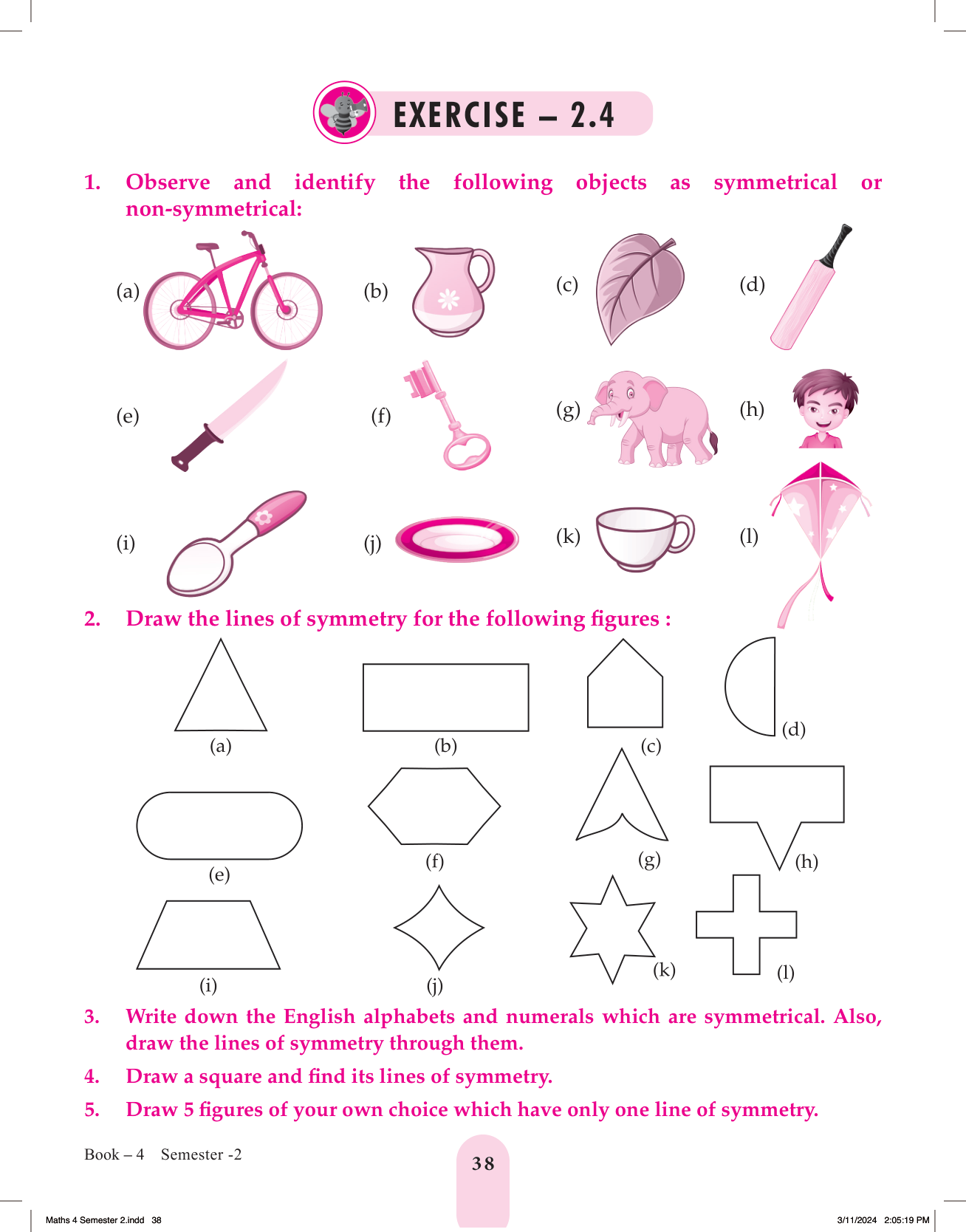 EXERCISE – 2.4

1. Observe and identify the following objects as symmetrical or non-symmetrical:

(a) (b) (c) (d)

(e) (f) (g) (h)

(i) (j) (k) (l)

2. Draw the lines of symmetry for the following figures :

(a) (b) (c) (d)

(e) (f) (g) (h)

(i) (j) (k) (l)

3. Write down the English alphabets and numerals which are symmetrical. Also, draw the lines of symmetry through them.

4. Draw a square and find its lines of symmetry.

5. Draw 5 figures of your own choice which have only one line of symmetry.

Book – 4 Semester -2

38

Maths 4 Semester 2.indd 38

3/11/2024 2:05:19 PM