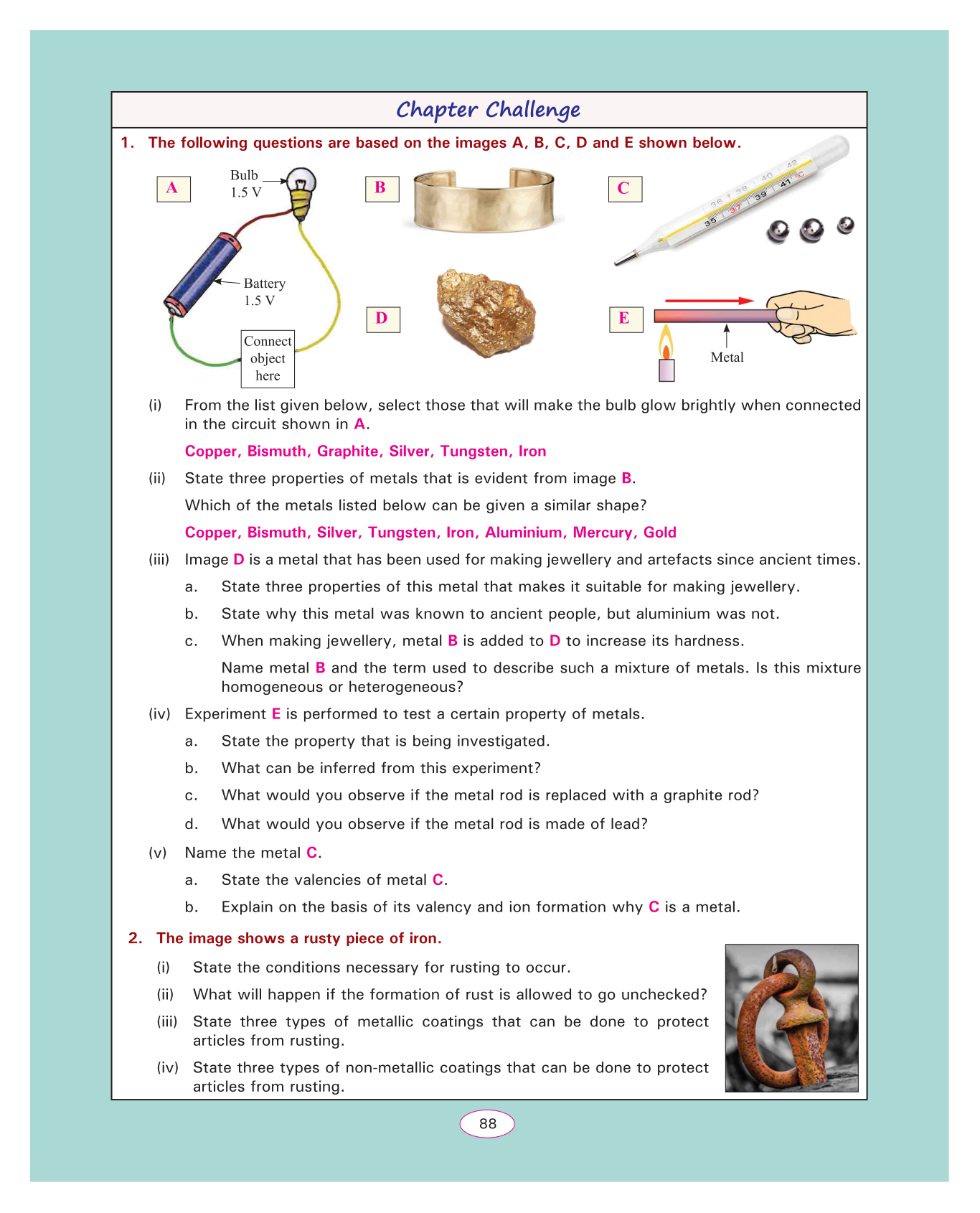 Chapter Challenge

1. The following questions are based on the images A, B, C, D and E shown below.

A

Bulb
1.5 V

Battery
1.5 V

Connect object here

B

C

35 36 37 38 39 40 41 42 °C

D

E

Metal

(i) From the list given below, select those that will make the bulb glow brightly when connected in the circuit shown in A.

Copper, Bismuth, Graphite, Silver, Tungsten, Iron

(ii) State three properties of metals that is evident from image B.

Which of the metals listed below can be given a similar shape?

Copper, Bismuth, Silver, Tungsten, Iron, Aluminium, Mercury, Gold

(iii) Image D is a metal that has been used for making jewellery and artefacts since ancient times.

a. State three properties of this metal that makes it suitable for making jewellery.

b. State why this metal was known to ancient people, but aluminium was not.

c. When making jewellery, metal B is added to D to increase its hardness.

Name metal B and the term used to describe such a mixture of metals. Is this mixture homogeneous or heterogeneous?

(iv) Experiment E is performed to test a certain property of metals.

a. State the property that is being investigated.

b. What can be inferred from this experiment?

c. What would you observe if the metal rod is replaced with a graphite rod?

d. What would you observe if the metal rod is made of lead?

(v) Name the metal C.

a. State the valencies of metal C.

b. Explain on the basis of its valency and ion formation why C is a metal.

2. The image shows a rusty piece of iron.

(i) State the conditions necessary for rusting to occur.

(ii) What will happen if the formation of rust is allowed to go unchecked?

(iii) State three types of metallic coatings that can be done to protect articles from rusting.

(iv) State three types of non-metallic coatings that can be done to protect articles from rusting.

88