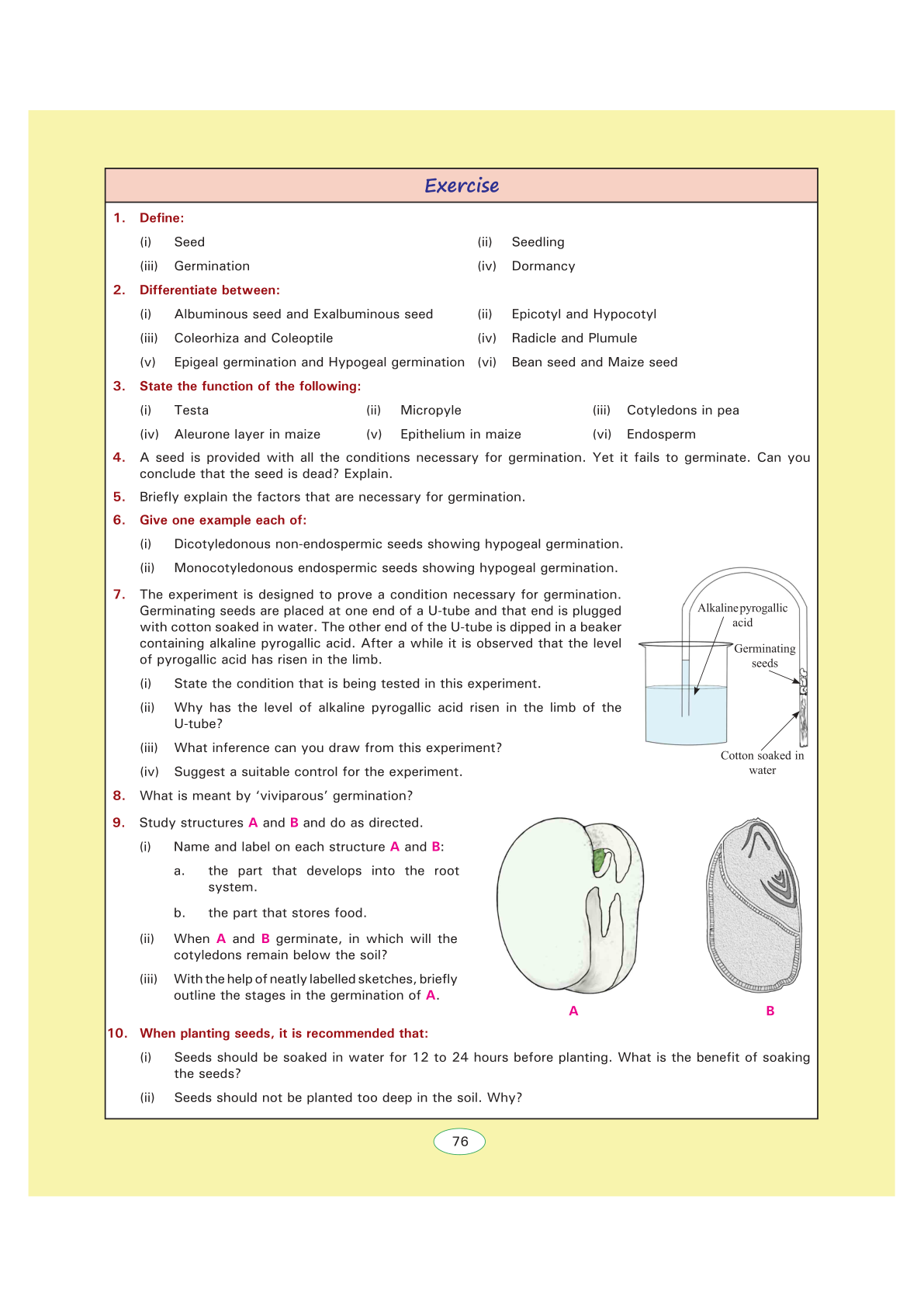 Exercise

1. Define:

(i) Seed (ii) Seedling

(iii) Germination (iv) Dormancy

2. Differentiate between:

(i) Albuminous seed and Exalbuminous seed (ii) Epicotyl and Hypocotyl

(iii) Coleorhiza and Coleoptile (iv) Radicle and Plumule

(v) Epigeal germination and Hypogeal germination (vi) Bean seed and Maize seed

3. State the function of the following:

(i) Testa (ii) Micropyle (iii) Cotyledons in pea

(iv) Aleurone layer in maize (v) Epithelium in maize (vi) Endosperm

4. A seed is provided with all the conditions necessary for germination. Yet it fails to germinate. Can you conclude that the seed is dead? Explain.

5. Briefly explain the factors that are necessary for germination.

6. Give one example each of:

(i) Dicotyledonous non-endospermic seeds showing hypogeal germination.

(ii) Monocotyledonous endospermic seeds showing hypogeal germination.

7. The experiment is designed to prove a condition necessary for germination. Germinating seeds are placed at one end of a U-tube and that end is plugged with cotton soaked in water. The other end of the U-tube is dipped in a beaker containing alkaline pyrogallic acid. After a while it is observed that the level of pyrogallic acid has risen in the limb.

(i) State the condition that is being tested in this experiment.

(ii) Why has the level of alkaline pyrogallic acid risen in the limb of the U-tube?

(iii) What inference can you draw from this experiment?

(iv) Suggest a suitable control for the experiment.

Alkaline pyrogallic acid

Germinating seeds

Cotton soaked in water

8. What is meant by 'viviparous' germination?

9. Study structures A and B and do as directed.

(i) Name and label on each structure A and B:

a. the part that develops into the root system.

b. the part that stores food.

(ii) When A and B germinate, in which will the cotyledons remain below the soil?

(iii) With the help of neatly labelled sketches, briefly outline the stages in the germination of A.

A

B

10. When planting seeds, it is recommended that:

(i) Seeds should be soaked in water for 12 to 24 hours before planting. What is the benefit of soaking the seeds?

(ii) Seeds should not be planted too deep in the soil. Why?

76