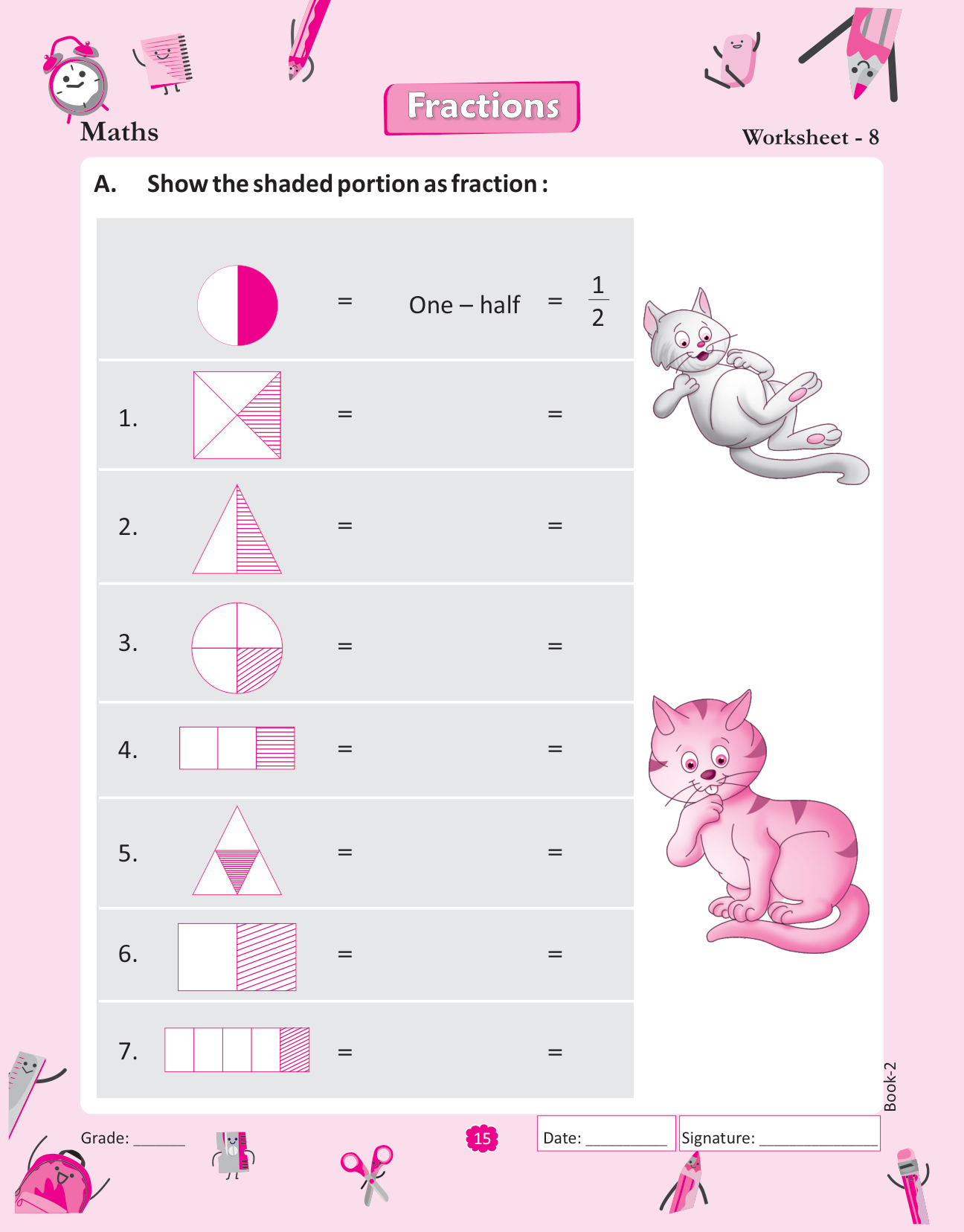 Maths

Fractions

Worksheet - 8

A. Show the shaded portion as fraction :

= One – half = $\frac{1}{2}$

1. = =

2. = =

3. = =

4. = =

5. = =

6. = =

7. = =

Book-2

Grade: ______

15

Date: __________

Signature: ______________