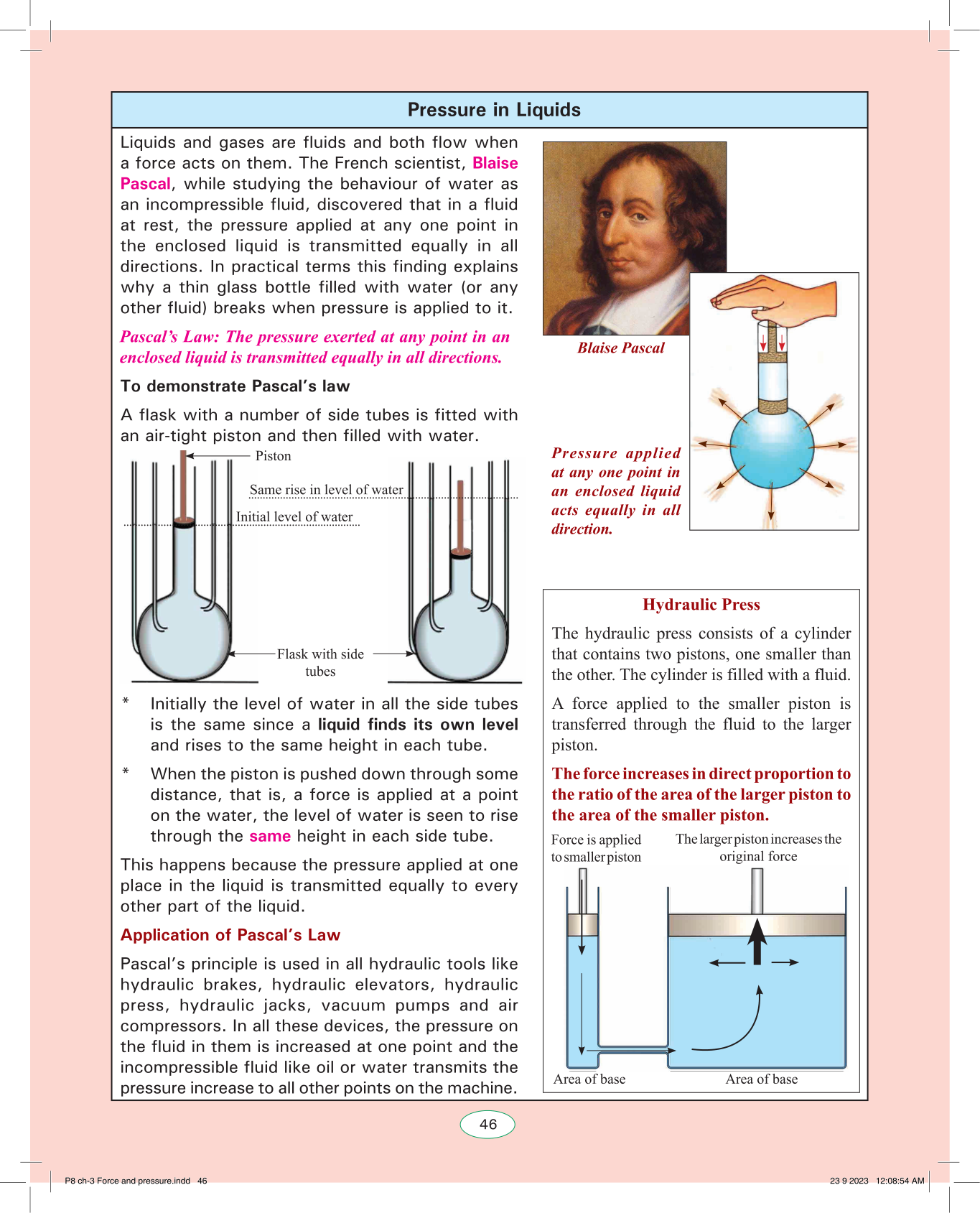 Pressure in Liquids

Liquids and gases are fluids and both flow when a force acts on them. The French scientist, Blaise Pascal, while studying the behaviour of water as an incompressible fluid, discovered that in a fluid at rest, the pressure applied at any one point in the enclosed liquid is transmitted equally in all directions. In practical terms this finding explains why a thin glass bottle filled with water (or any other fluid) breaks when pressure is applied to it.

Pascal's Law: The pressure exerted at any point in an enclosed liquid is transmitted equally in all directions.

To demonstrate Pascal's law

A flask with a number of side tubes is fitted with an air-tight piston and then filled with water.

Piston

Same rise in level of water

Initial level of water

Flask with side tubes

* Initially the level of water in all the side tubes is the same since a liquid finds its own level and rises to the same height in each tube.

* When the piston is pushed down through some distance, that is, a force is applied at a point on the water, the level of water is seen to rise through the same height in each side tube.

This happens because the pressure applied at one place in the liquid is transmitted equally to every other part of the liquid.

Application of Pascal's Law

Pascal's principle is used in all hydraulic tools like hydraulic brakes, hydraulic elevators, hydraulic press, hydraulic jacks, vacuum pumps and air compressors. In all these devices, the pressure on the fluid in them is increased at one point and the incompressible fluid like oil or water transmits the pressure increase to all other points on the machine.

Blaise Pascal

Pressure applied at any one point in an enclosed liquid acts equally in all direction.

Hydraulic Press

The hydraulic press consists of a cylinder that contains two pistons, one smaller than the other. The cylinder is filled with a fluid.

A force applied to the smaller piston is transferred through the fluid to the larger piston.

The force increases in direct proportion to the ratio of the area of the larger piston to the area of the smaller piston.

Force is applied to smaller piston

The larger piston increases the original force

Area of base

Area of base

46

P8 ch-3 Force and pressure.indd 46

23 9 2023 12:08:54 AM