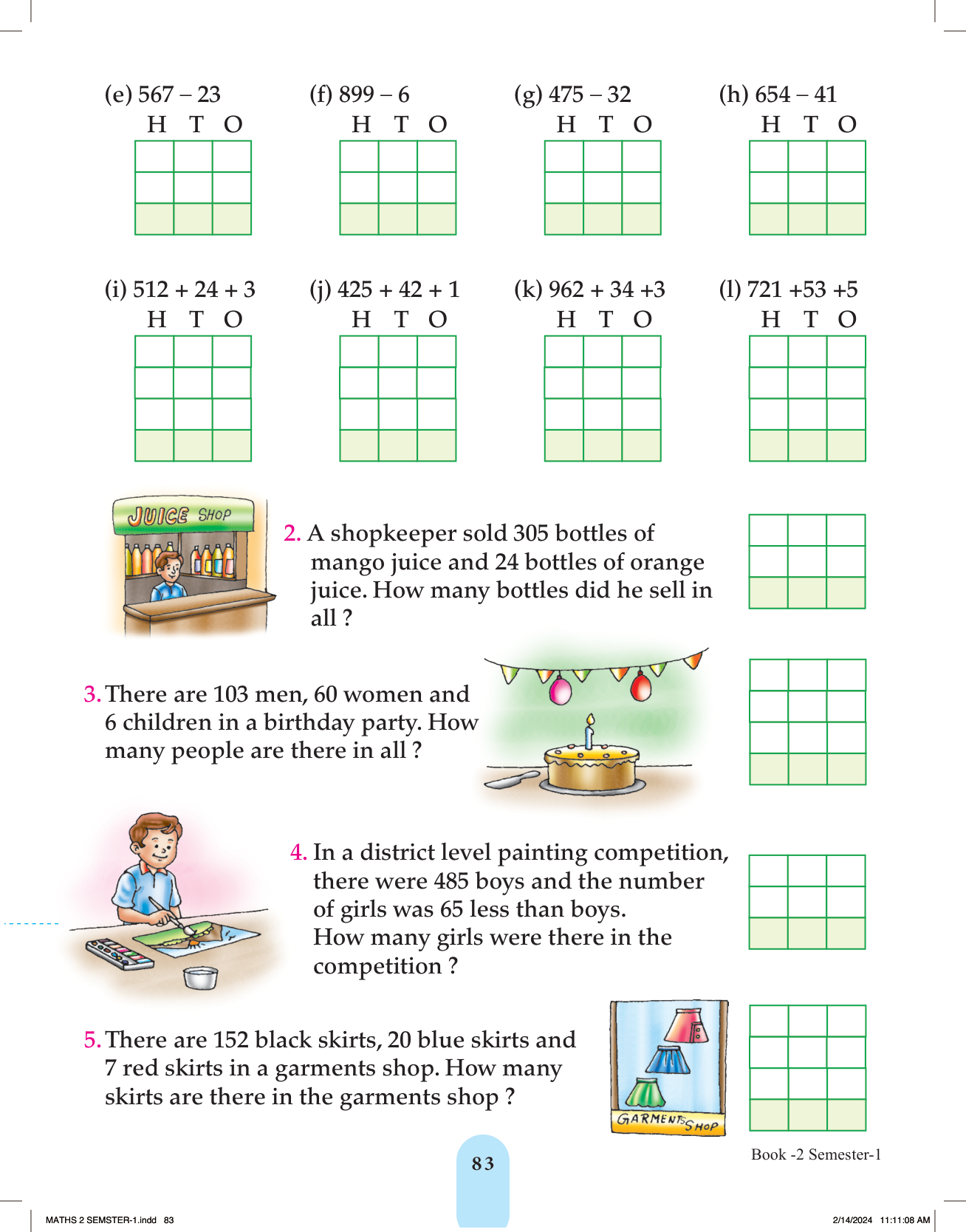 (e) 567 – 23
H T O

(f) 899 – 6
H T O

(g) 475 – 32
H T O

(h) 654 – 41
H T O

(i) 512 + 24 + 3
H T O

(j) 425 + 42 + 1
H T O

(k) 962 + 34 +3
H T O

(l) 721 +53 +5
H T O

JUICE SHOP

2. A shopkeeper sold 305 bottles of mango juice and 24 bottles of orange juice. How many bottles did he sell in all ?

3. There are 103 men, 60 women and 6 children in a birthday party. How many people are there in all ?

4. In a district level painting competition, there were 485 boys and the number of girls was 65 less than boys. How many girls were there in the competition ?

5. There are 152 black skirts, 20 blue skirts and 7 red skirts in a garments shop. How many skirts are there in the garments shop ?

GARMENTS SHOP

83

Book -2 Semester-1

MATHS 2 SEMSTER-1.indd 83

2/14/2024 11:11:08 AM