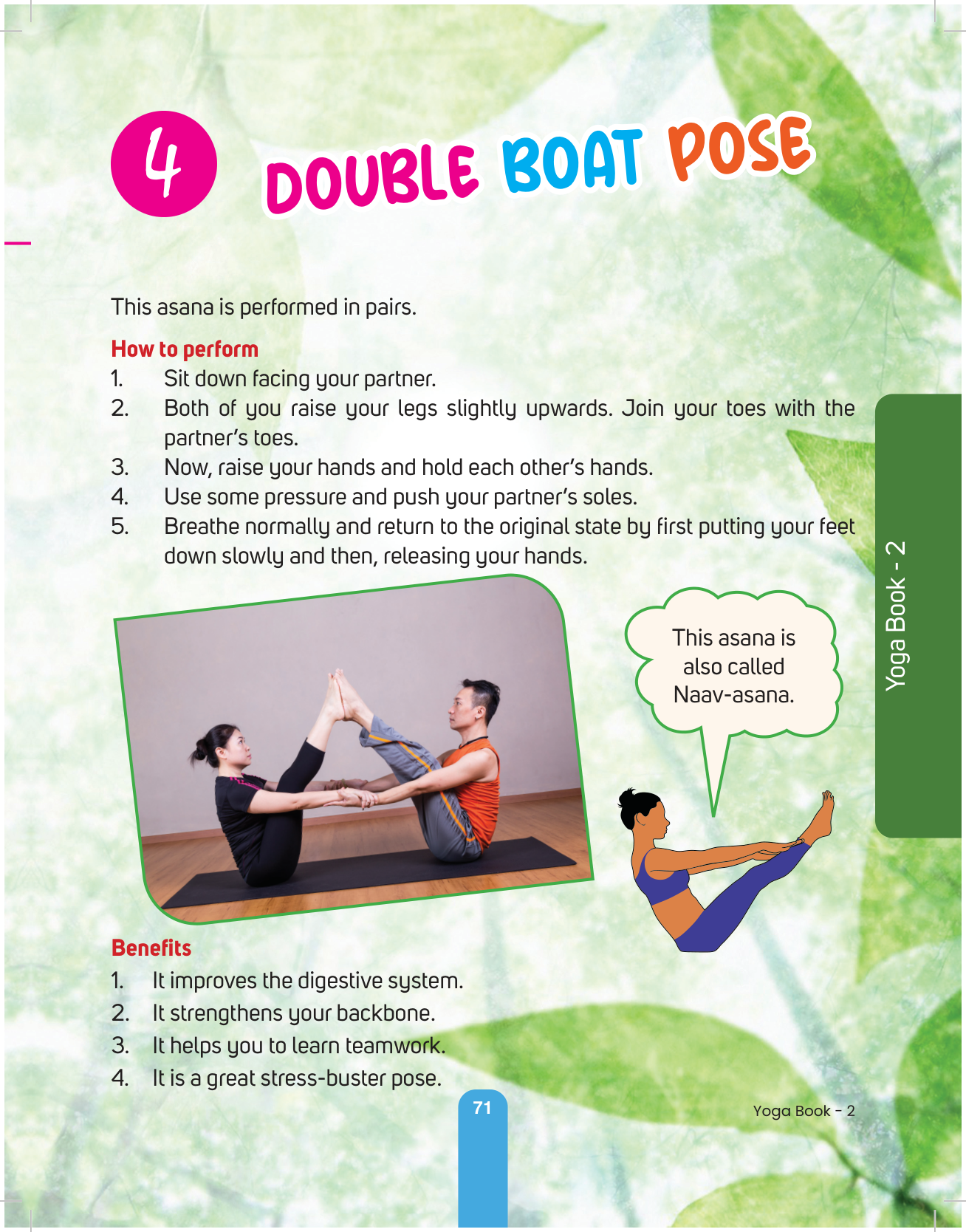 4 DOUBLE BOAT POSE

This asana is performed in pairs.

How to perform
1. Sit down facing your partner.
2. Both of you raise your legs slightly upwards. Join your toes with the partner's toes.
3. Now, raise your hands and hold each other's hands.
4. Use some pressure and push your partner's soles.
5. Breathe normally and return to the original state by first putting your feet down slowly and then, releasing your hands.

This asana is also called Naav-asana.

Yoga Book - 2

Benefits
1. It improves the digestive system.
2. It strengthens your backbone.
3. It helps you to learn teamwork.
4. It is a great stress-buster pose.

71

Yoga Book - 2