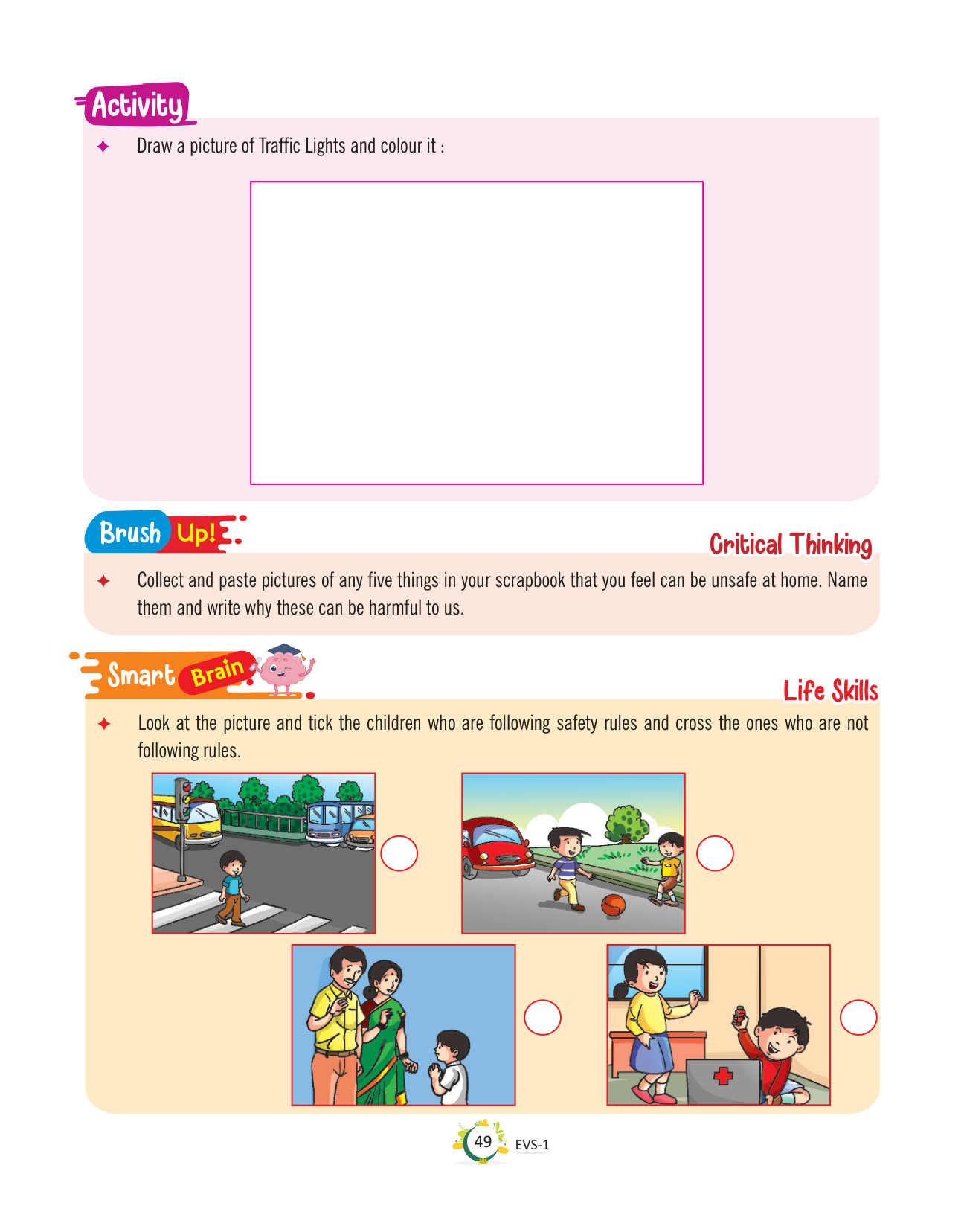 Activity

✦ Draw a picture of Traffic Lights and colour it :

Brush Up!

Critical Thinking

✦ Collect and paste pictures of any five things in your scrapbook that you feel can be unsafe at home. Name them and write why these can be harmful to us.

Smart Brain

Life Skills

✦ Look at the picture and tick the children who are following safety rules and cross the ones who are not following rules.

49 EVS-1