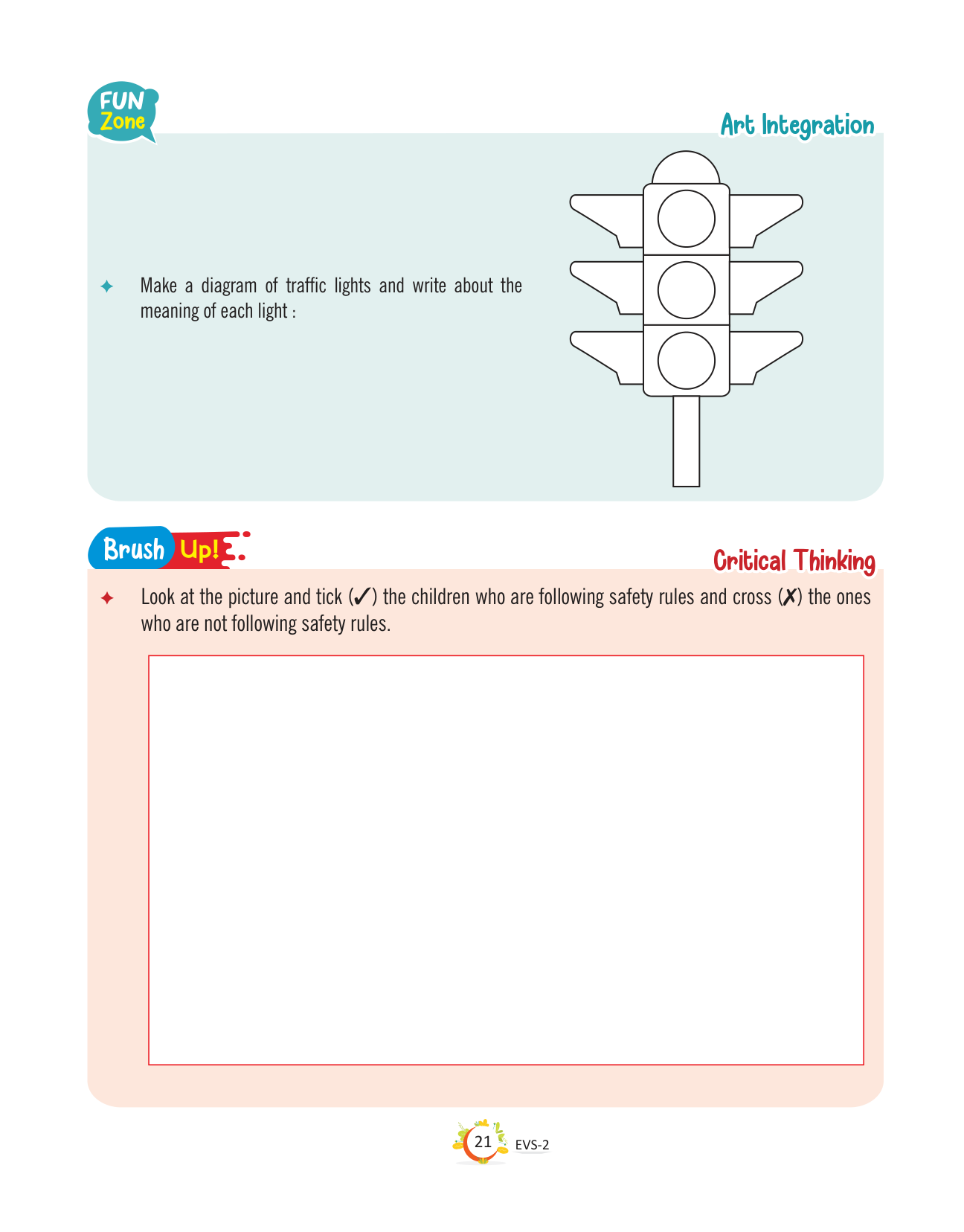 FUN Zone

Art Integration

✦ Make a diagram of traffic lights and write about the meaning of each light :

Brush Up!

Critical Thinking

✦ Look at the picture and tick (✓) the children who are following safety rules and cross (✗) the ones who are not following safety rules.

21 EVS-2