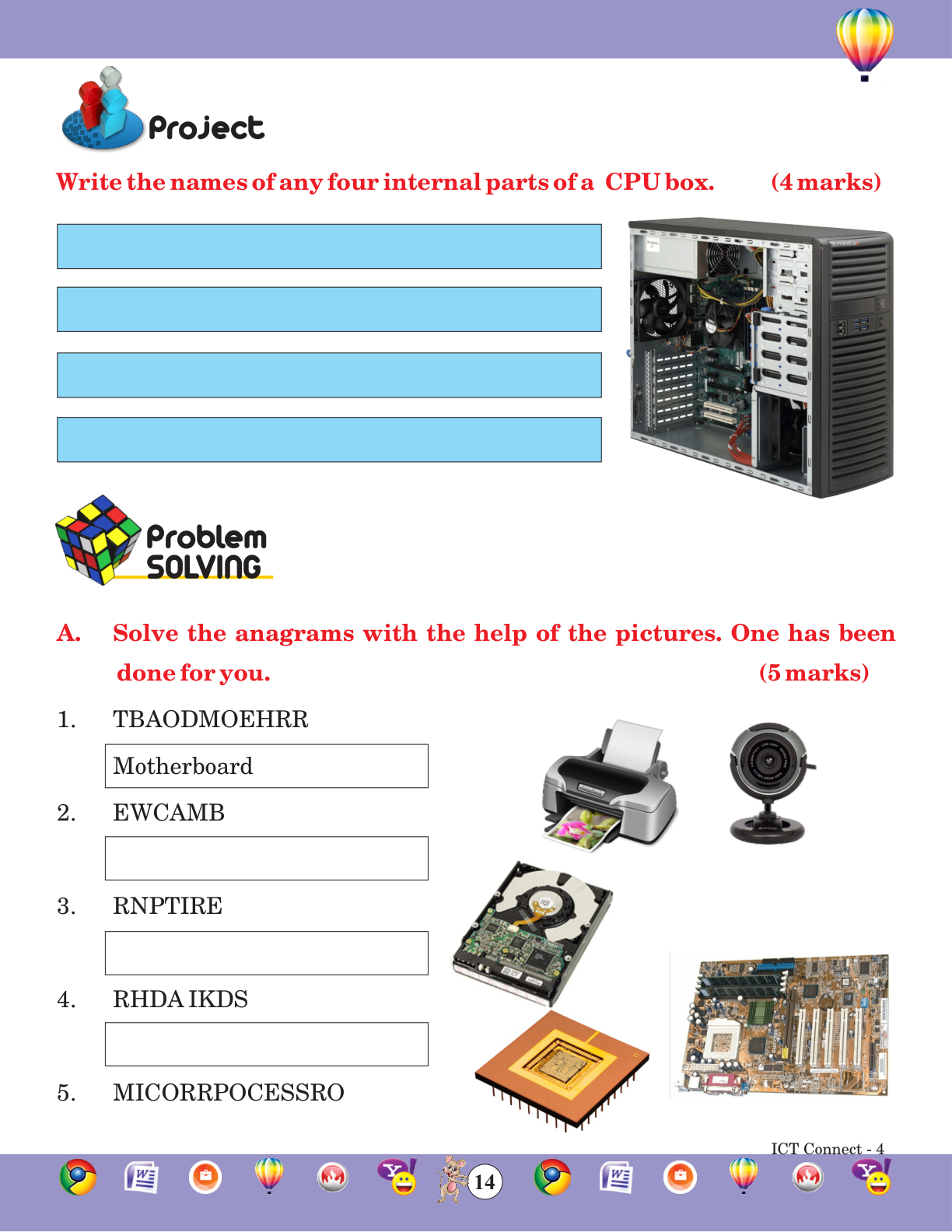 Project

Write the names of any four internal parts of a CPU box. (4 marks)

Problem SOLVING

A. Solve the anagrams with the help of the pictures. One has been done for you. (5 marks)

1. TBAODMOEHRR

Motherboard

2. EWCAMB

3. RNPTIRE

4. RHDA IKDS

5. MICORRPOCESSRO

ICT Connect - 4

14