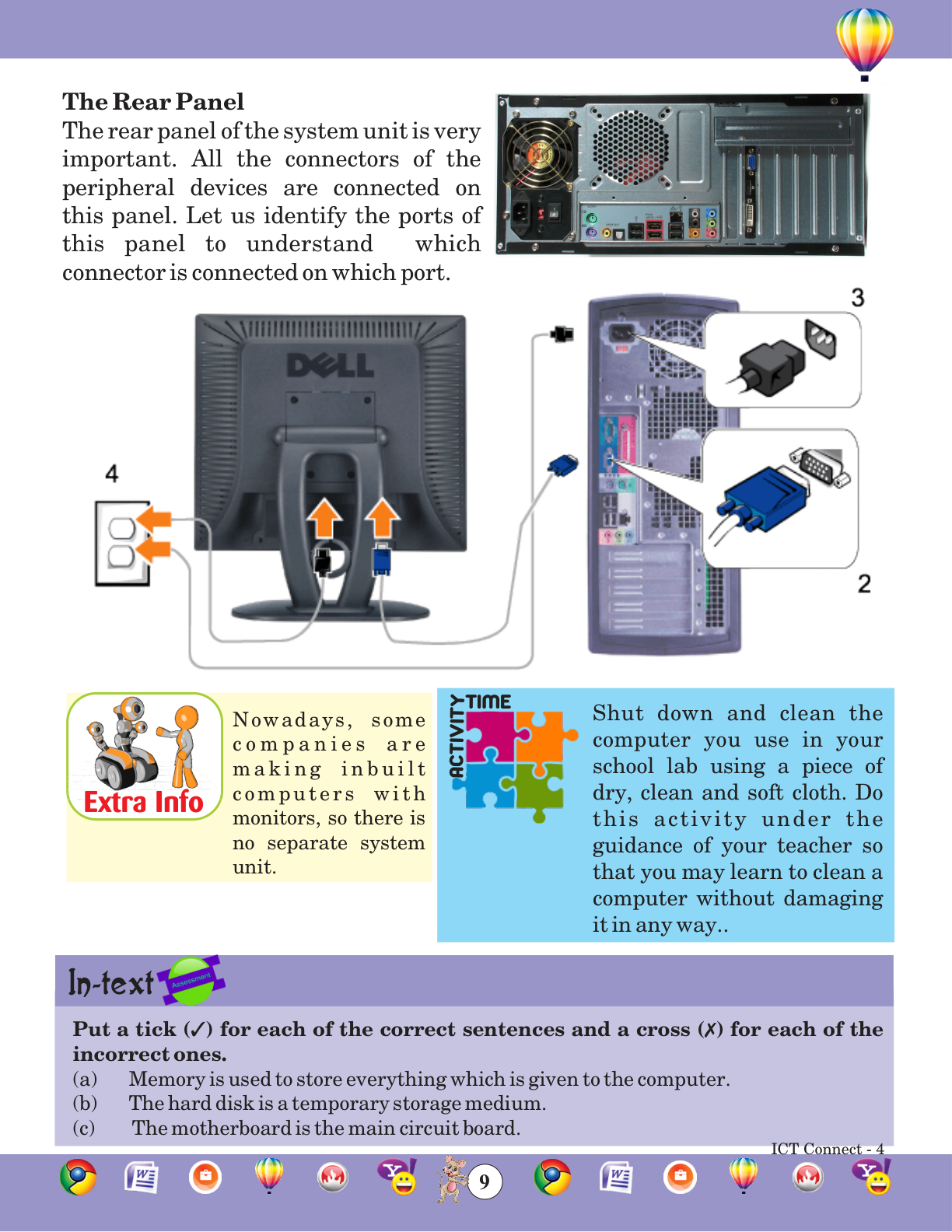 The Rear Panel

The rear panel of the system unit is very important. All the connectors of the peripheral devices are connected on this panel. Let us identify the ports of this panel to understand which connector is connected on which port.

DELL

3

4

2

Extra Info

Nowadays, some companies are making inbuilt computers with monitors, so there is no separate system unit.

ACTIVITY TIME

Shut down and clean the computer you use in your school lab using a piece of dry, clean and soft cloth. Do this activity under the guidance of your teacher so that you may learn to clean a computer without damaging it in any way..

In-text Assessment

Put a tick (✓) for each of the correct sentences and a cross (✗) for each of the incorrect ones.

(a) Memory is used to store everything which is given to the computer.
(b) The hard disk is a temporary storage medium.
(c) The motherboard is the main circuit board.

ICT Connect - 4

9