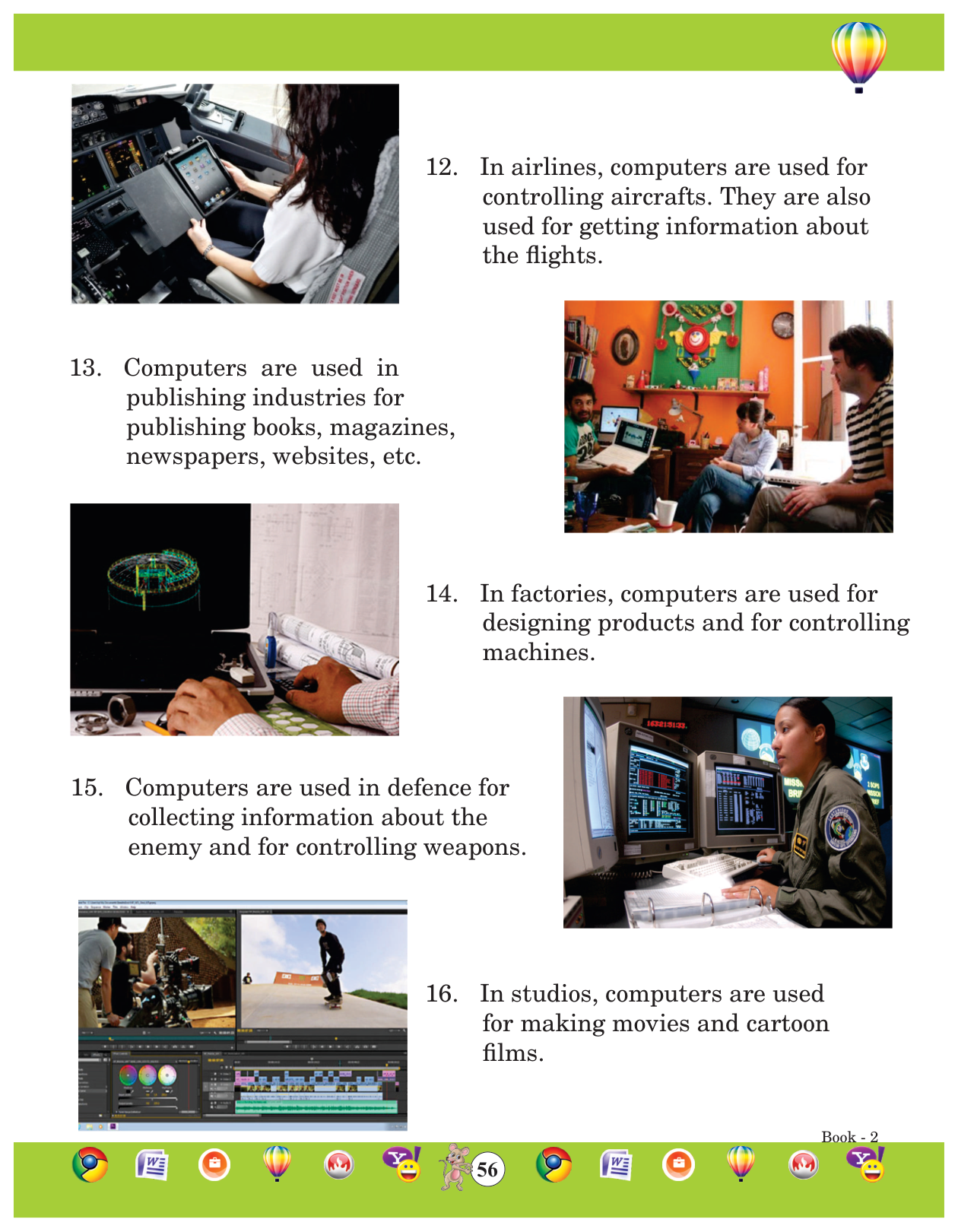 12. In airlines, computers are used for controlling aircrafts. They are also used for getting information about the flights.

13. Computers are used in publishing industries for publishing books, magazines, newspapers, websites, etc.

14. In factories, computers are used for designing products and for controlling machines.

15. Computers are used in defence for collecting information about the enemy and for controlling weapons.

16. In studios, computers are used for making movies and cartoon films.

Book - 2

56