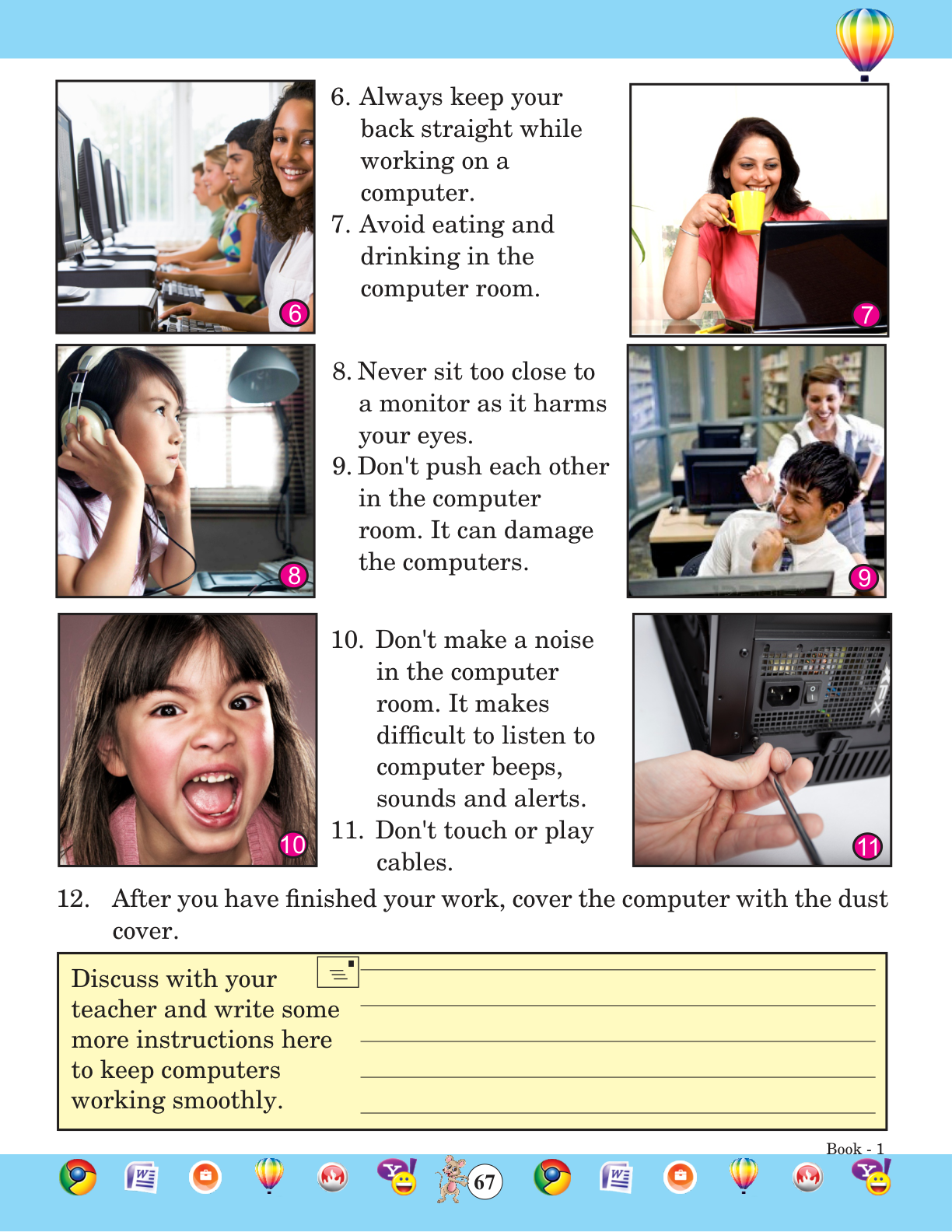 6

6. Always keep your back straight while working on a computer.

7. Avoid eating and drinking in the computer room.

7

8

8. Never sit too close to a monitor as it harms your eyes.

9. Don't push each other in the computer room. It can damage the computers.

9

10

10. Don't make a noise in the computer room. It makes difficult to listen to computer beeps, sounds and alerts.

11. Don't touch or play cables.

11

12. After you have finished your work, cover the computer with the dust cover.

Discuss with your teacher and write some more instructions here to keep computers working smoothly.

Book - 1

67