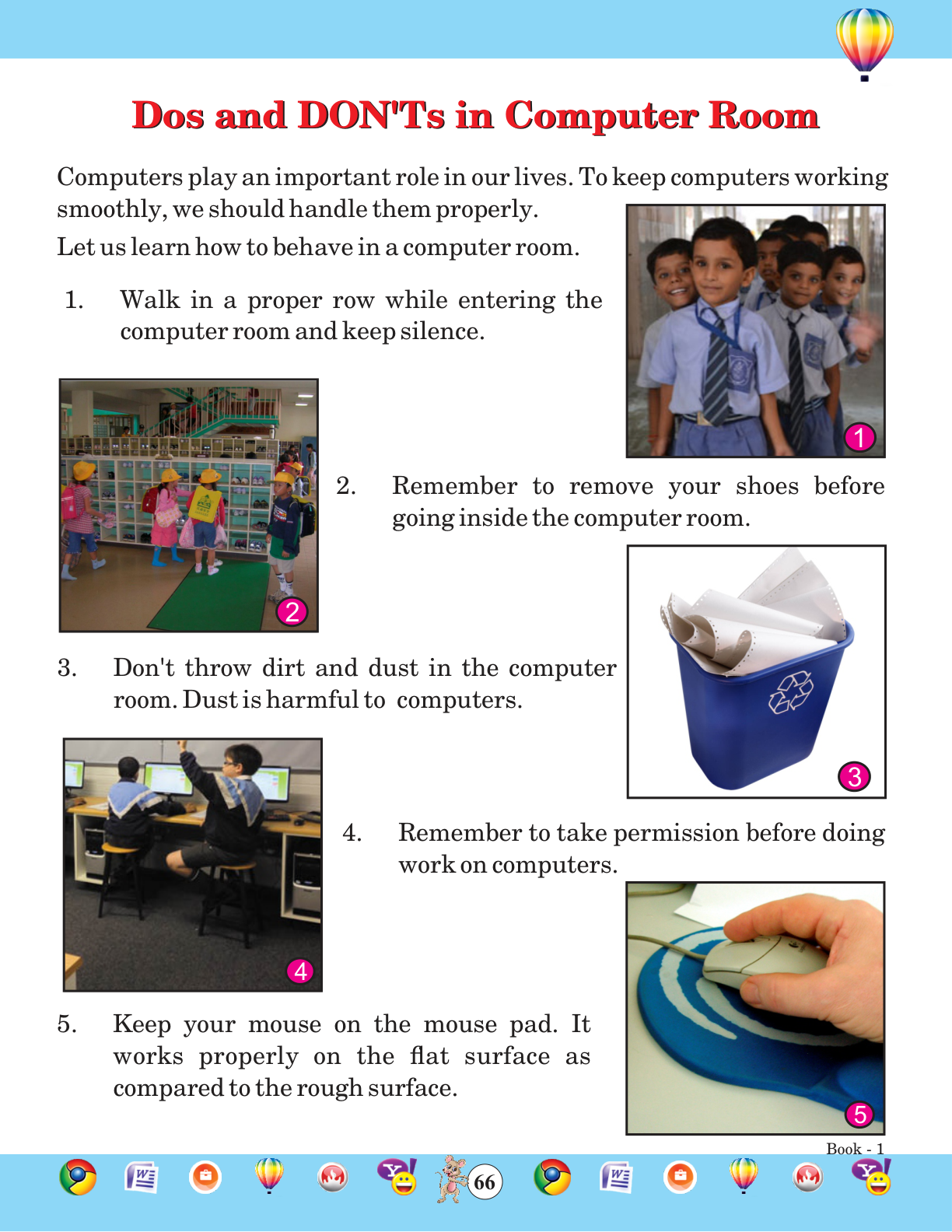 Dos and DON'Ts in Computer Room

Computers play an important role in our lives. To keep computers working smoothly, we should handle them properly.

Let us learn how to behave in a computer room.

1. Walk in a proper row while entering the computer room and keep silence.

1

2

2. Remember to remove your shoes before going inside the computer room.

3. Don't throw dirt and dust in the computer room. Dust is harmful to computers.

3

4

4. Remember to take permission before doing work on computers.

5. Keep your mouse on the mouse pad. It works properly on the flat surface as compared to the rough surface.

5

Book - 1

66