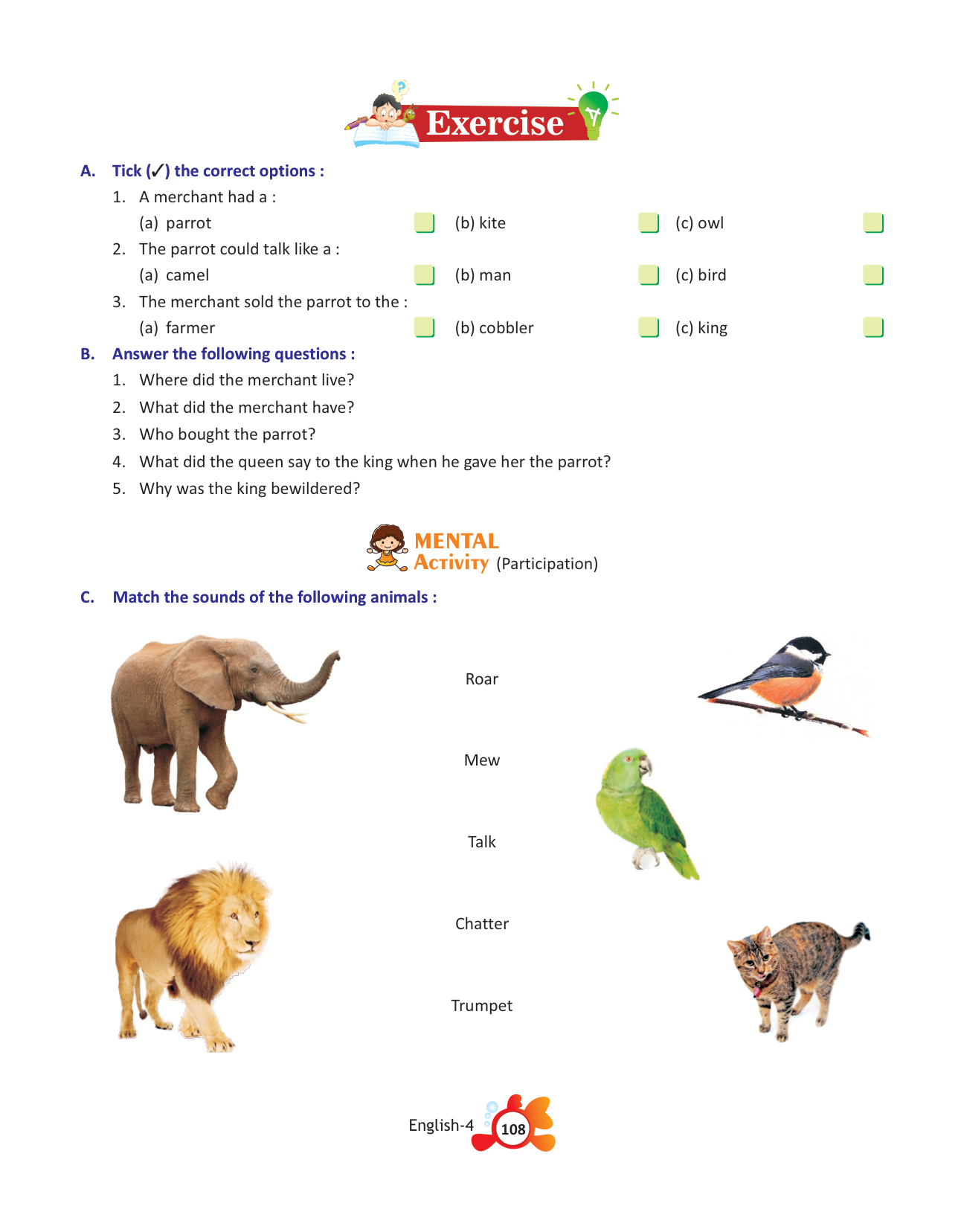 Exercise

A. Tick (✓) the correct options :

1. A merchant had a :

(a) parrot (b) kite (c) owl

2. The parrot could talk like a :

(a) camel (b) man (c) bird

3. The merchant sold the parrot to the :

(a) farmer (b) cobbler (c) king

B. Answer the following questions :

1. Where did the merchant live?

2. What did the merchant have?

3. Who bought the parrot?

4. What did the queen say to the king when he gave her the parrot?

5. Why was the king bewildered?

MENTAL ACTIVITY (Participation)

C. Match the sounds of the following animals :

Roar

Mew

Talk

Chatter

Trumpet

English-4 108