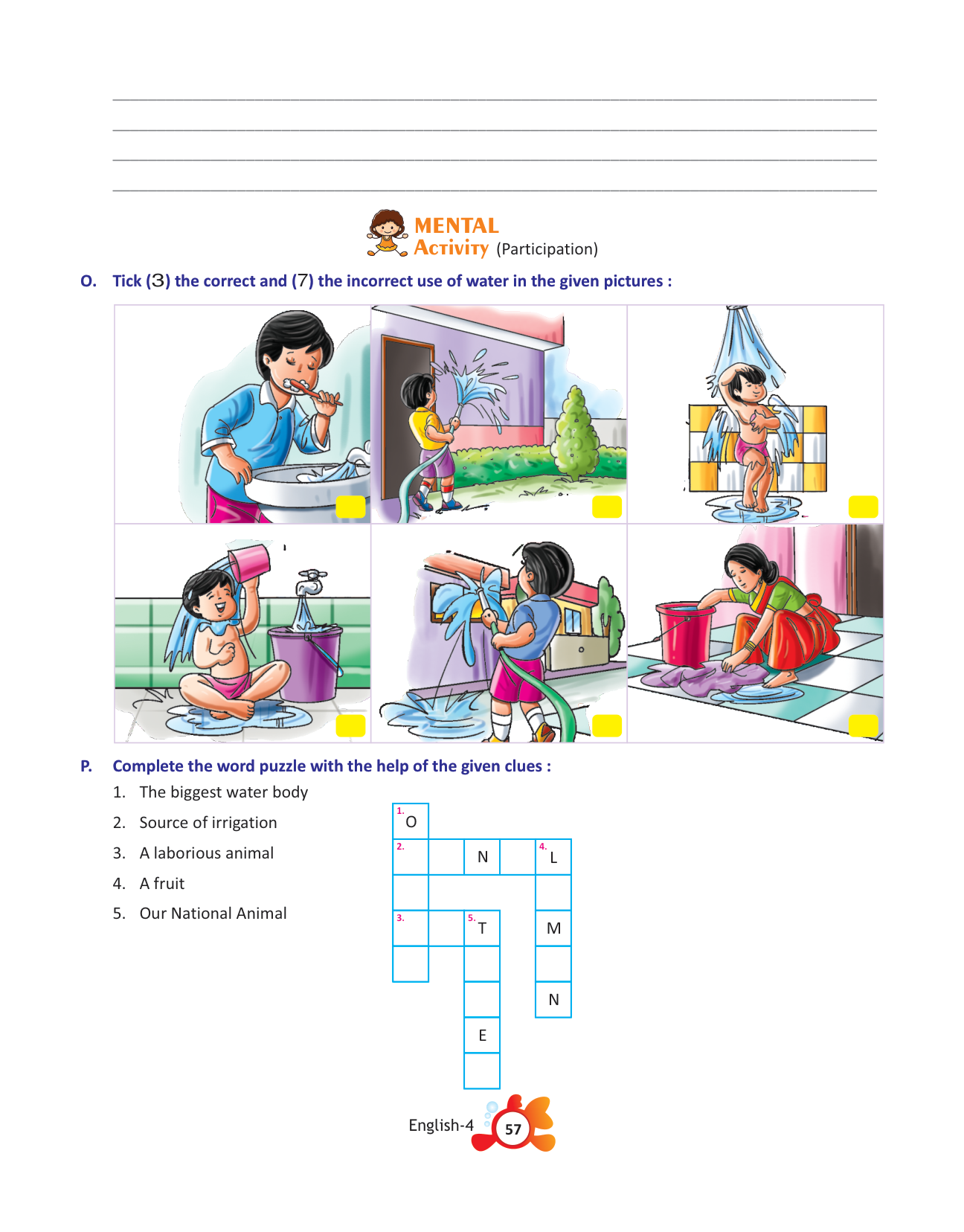 MENTAL ACTIVITY (Participation)

O. Tick (3) the correct and (7) the incorrect use of water in the given pictures :

P. Complete the word puzzle with the help of the given clues :

1. The biggest water body
2. Source of irrigation
3. A laborious animal
4. A fruit
5. Our National Animal

1. O
2. N 4. L
3. 5. T M
N
E

English-4 57