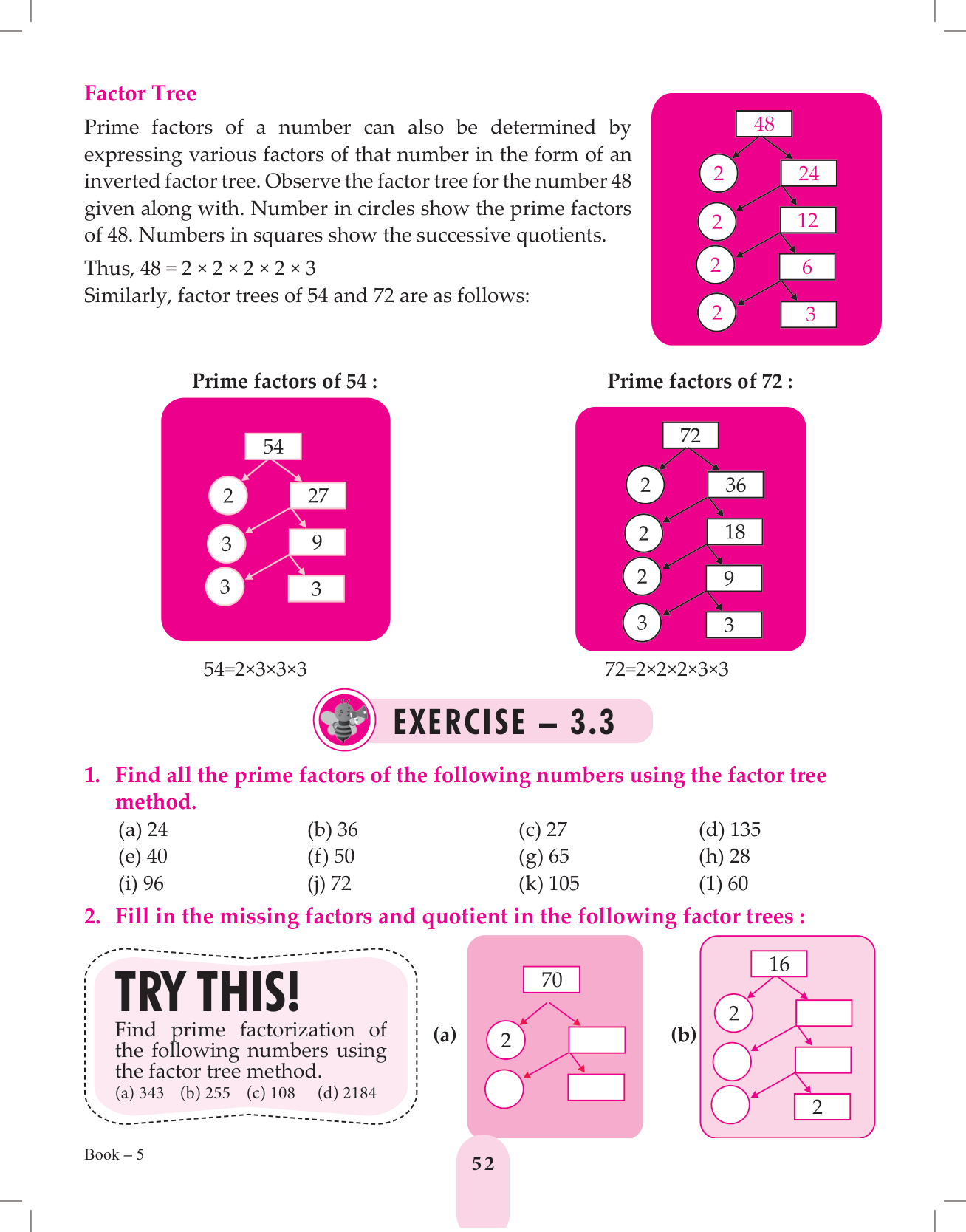 Factor Tree

Prime factors of a number can also be determined by expressing various factors of that number in the form of an inverted factor tree. Observe the factor tree for the number 48 given along with. Number in circles show the prime factors of 48. Numbers in squares show the successive quotients.

Thus, 48 = 2 × 2 × 2 × 2 × 3
Similarly, factor trees of 54 and 72 are as follows:

48
2 24
2 12
2 6
2 3

Prime factors of 54 :

54
2 27
3 9
3 3

54=2×3×3×3

Prime factors of 72 :

72
2 36
2 18
2 9
3 3

72=2×2×2×3×3

EXERCISE – 3.3

1. Find all the prime factors of the following numbers using the factor tree method.

(a) 24 (b) 36 (c) 27 (d) 135
(e) 40 (f) 50 (g) 65 (h) 28
(i) 96 (j) 72 (k) 105 (1) 60

2. Fill in the missing factors and quotient in the following factor trees :

TRY THIS!
Find prime factorization of the following numbers using the factor tree method.
(a) 343 (b) 255 (c) 108 (d) 2184

(a)
70
2

(b)
16
2
2

Book – 5

52