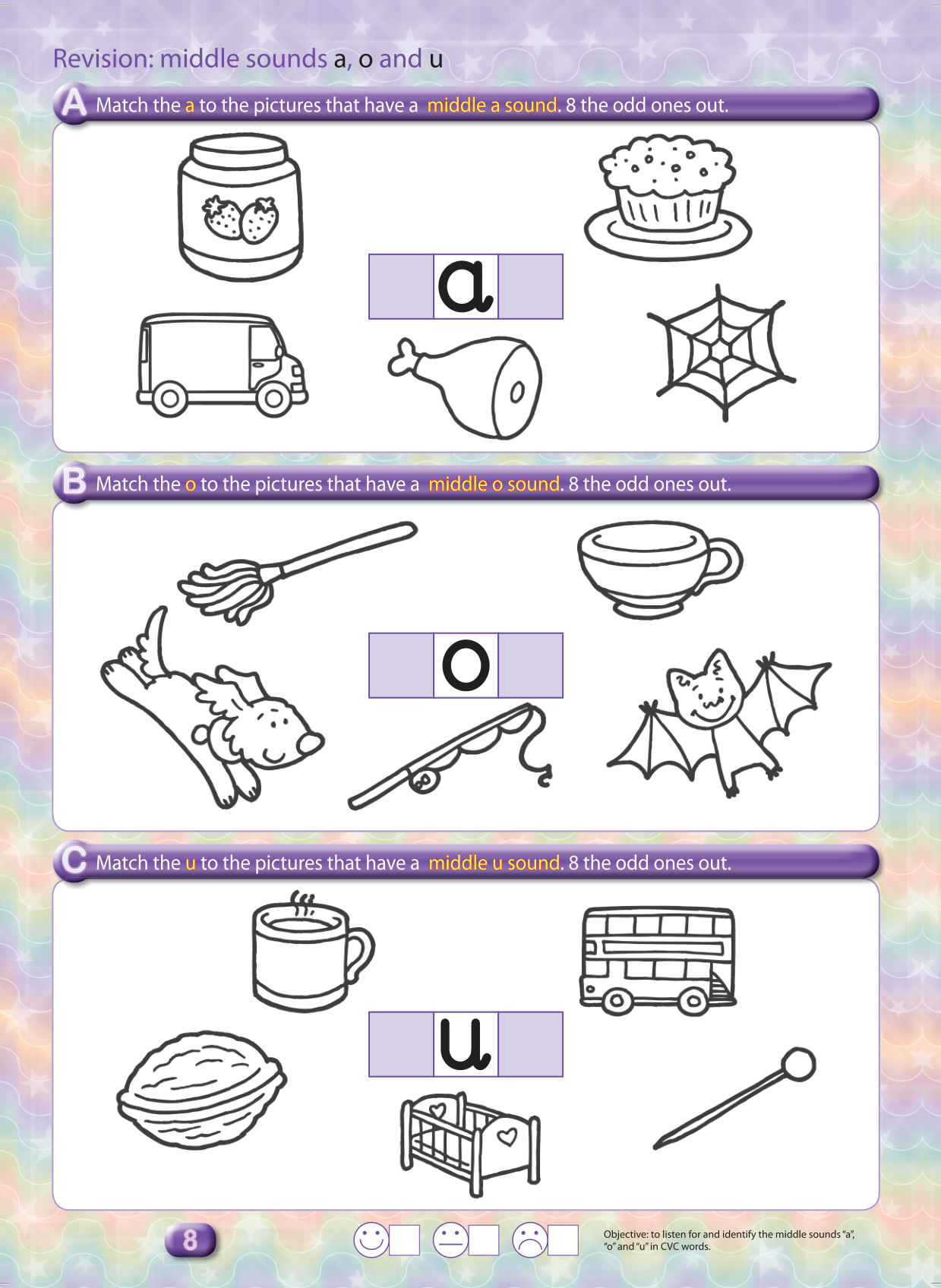 Revision: middle sounds a, o and u

A Match the a to the pictures that have a middle a sound. 8 the odd ones out.

a

B Match the o to the pictures that have a middle o sound. 8 the odd ones out.

o

C Match the u to the pictures that have a middle u sound. 8 the odd ones out.

u

8

Objective: to listen for and identify the middle sounds "a", "o" and "u" in CVC words.