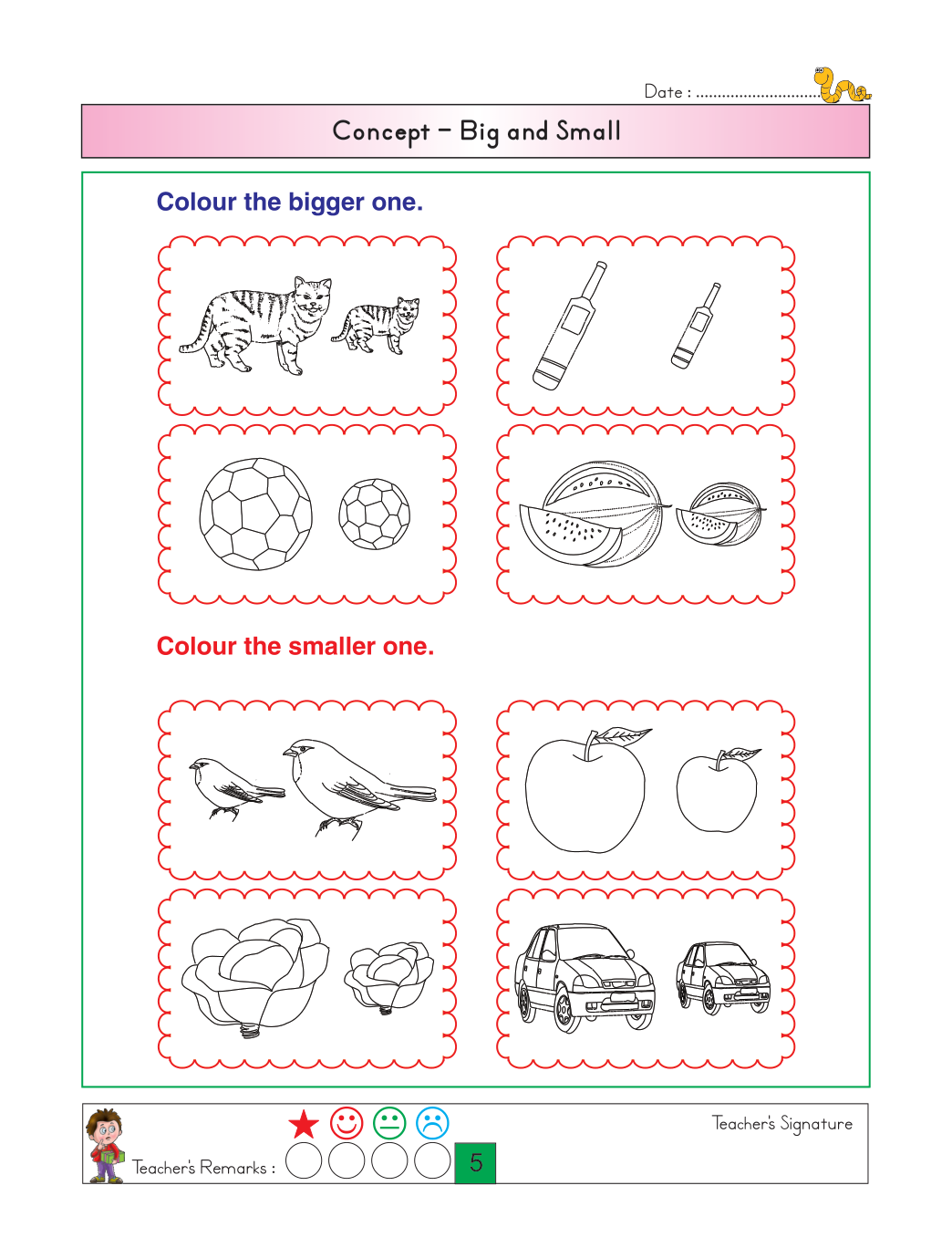 Date : ..............................

Concept – Big and Small

Colour the bigger one.

Colour the smaller one.

Teacher's Remarks :

5

Teacher's Signature