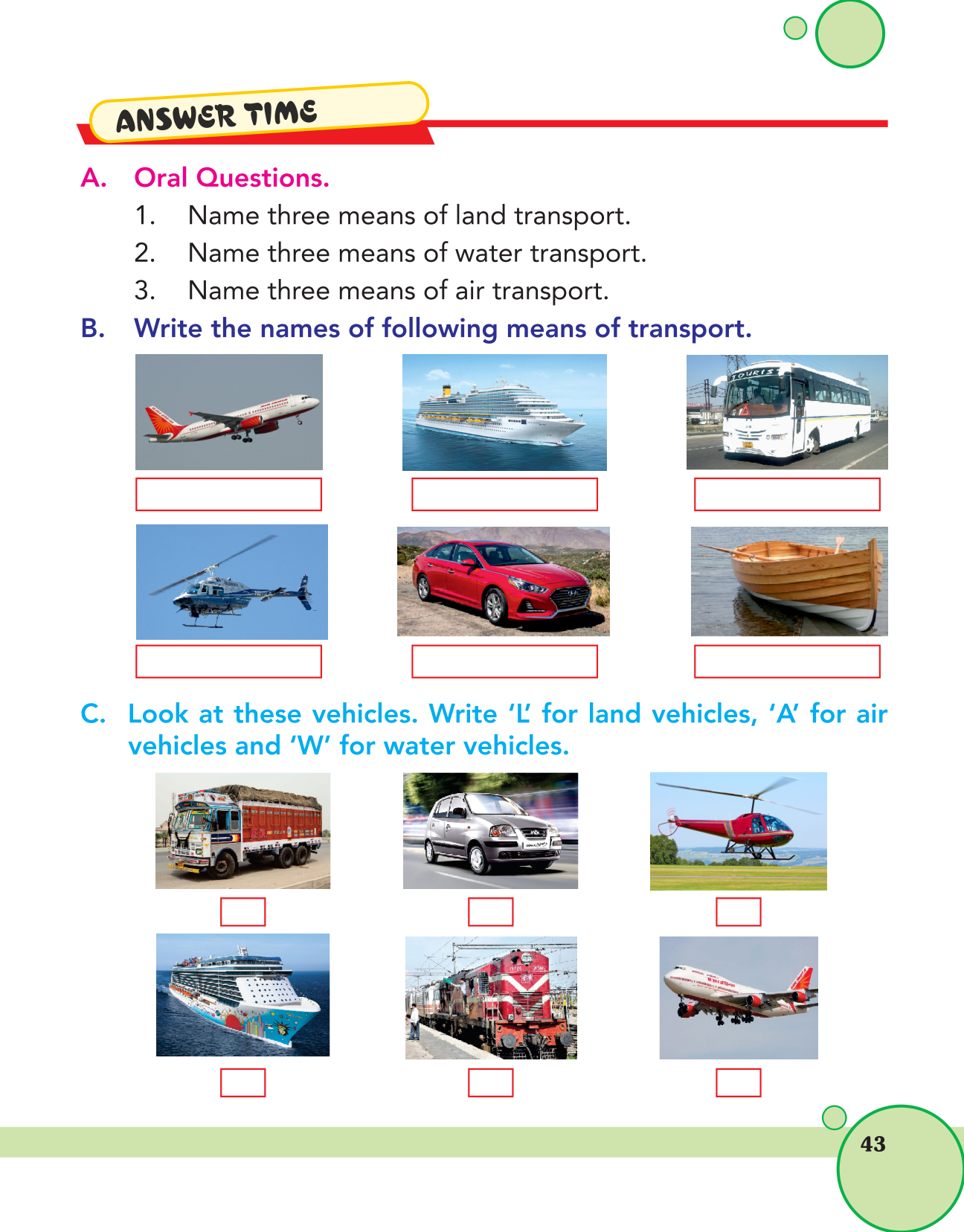 ANSWER TIME

A. Oral Questions.

1. Name three means of land transport.
2. Name three means of water transport.
3. Name three means of air transport.

B. Write the names of following means of transport.

TOURIST

C. Look at these vehicles. Write 'L' for land vehicles, 'A' for air vehicles and 'W' for water vehicles.

43