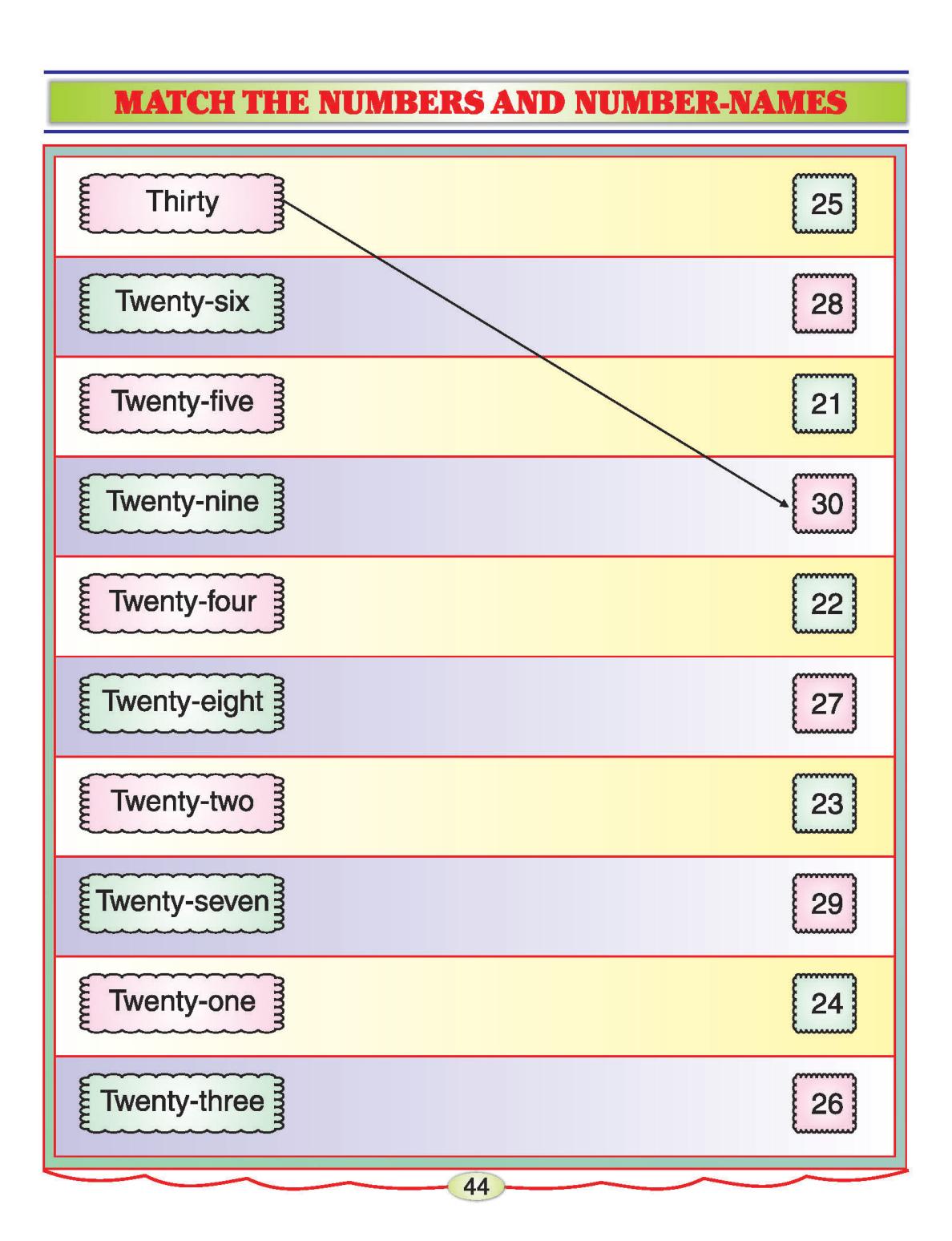 MATCH THE NUMBERS AND NUMBER-NAMES

Thirty
Twenty-six
Twenty-five
Twenty-nine
Twenty-four
Twenty-eight
Twenty-two
Twenty-seven
Twenty-one
Twenty-three

25
28
21
30
22
27
23
29
24
26

44