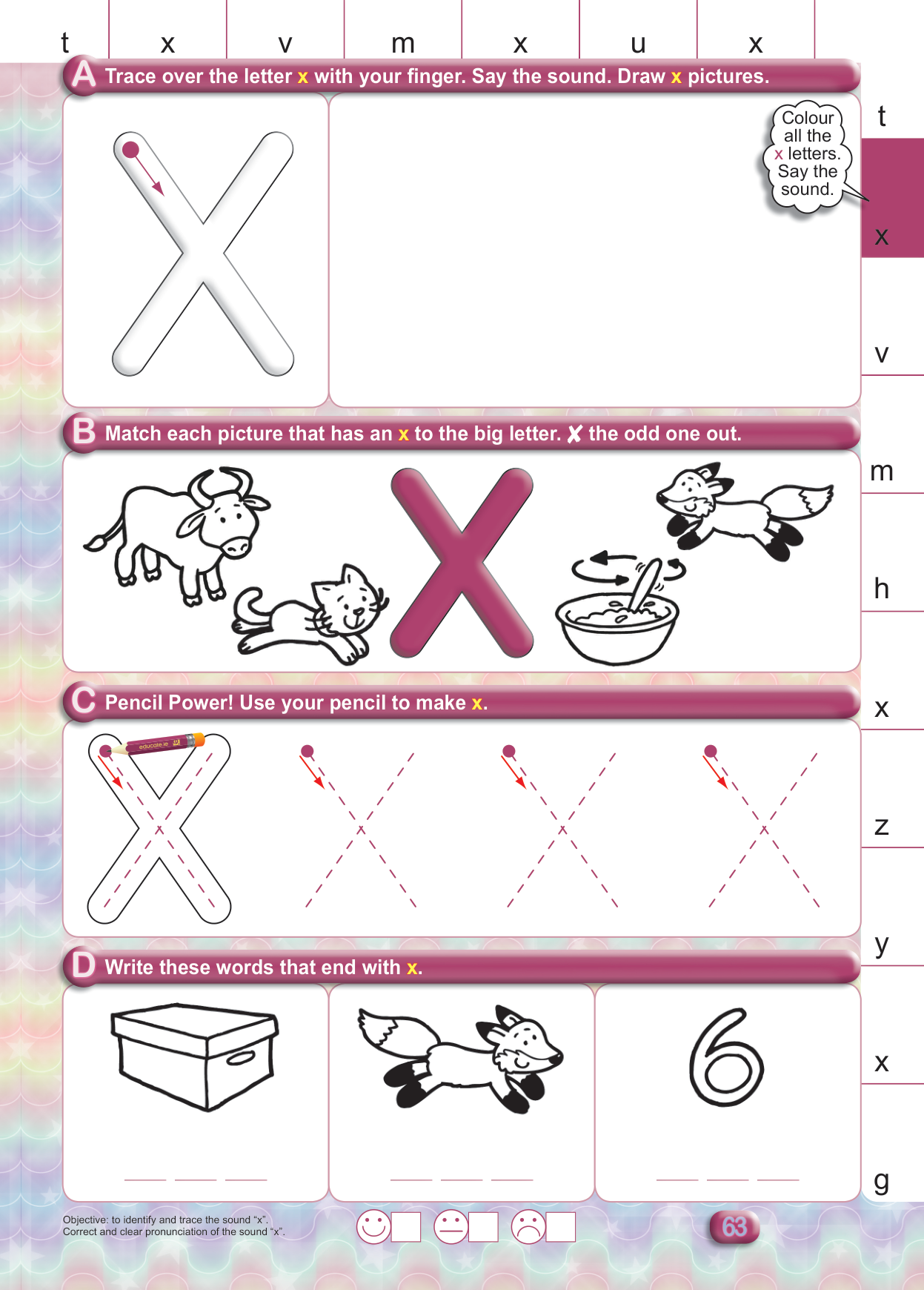 t x v m x u x

A Trace over the letter x with your finger. Say the sound. Draw x pictures.

Colour all the x letters. Say the sound.

t
x
v
m
h
x
z
y
x
g

B Match each picture that has an x to the big letter. ✗ the odd one out.

X

C Pencil Power! Use your pencil to make x.

educate.ie

D Write these words that end with x.

6

Objective: to identify and trace the sound "x".
Correct and clear pronunciation of the sound "x".

63