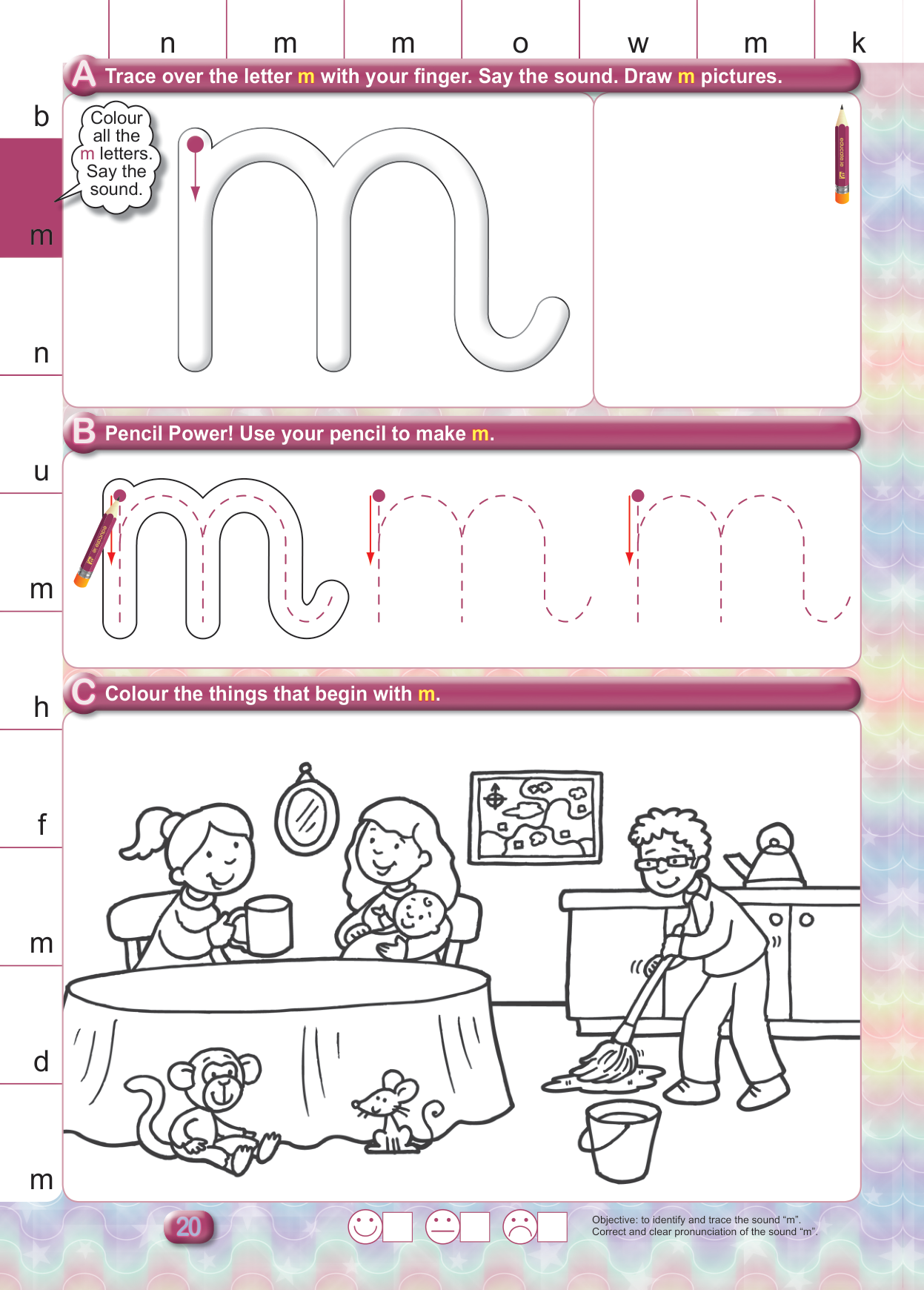 n m m o w m k

b

m

n

u

m

h

f

m

d

m

A Trace over the letter m with your finger. Say the sound. Draw m pictures.

Colour all the m letters. Say the sound.

B Pencil Power! Use your pencil to make m.

C Colour the things that begin with m.

20

Objective: to identify and trace the sound “m”.
Correct and clear pronunciation of the sound “m”.