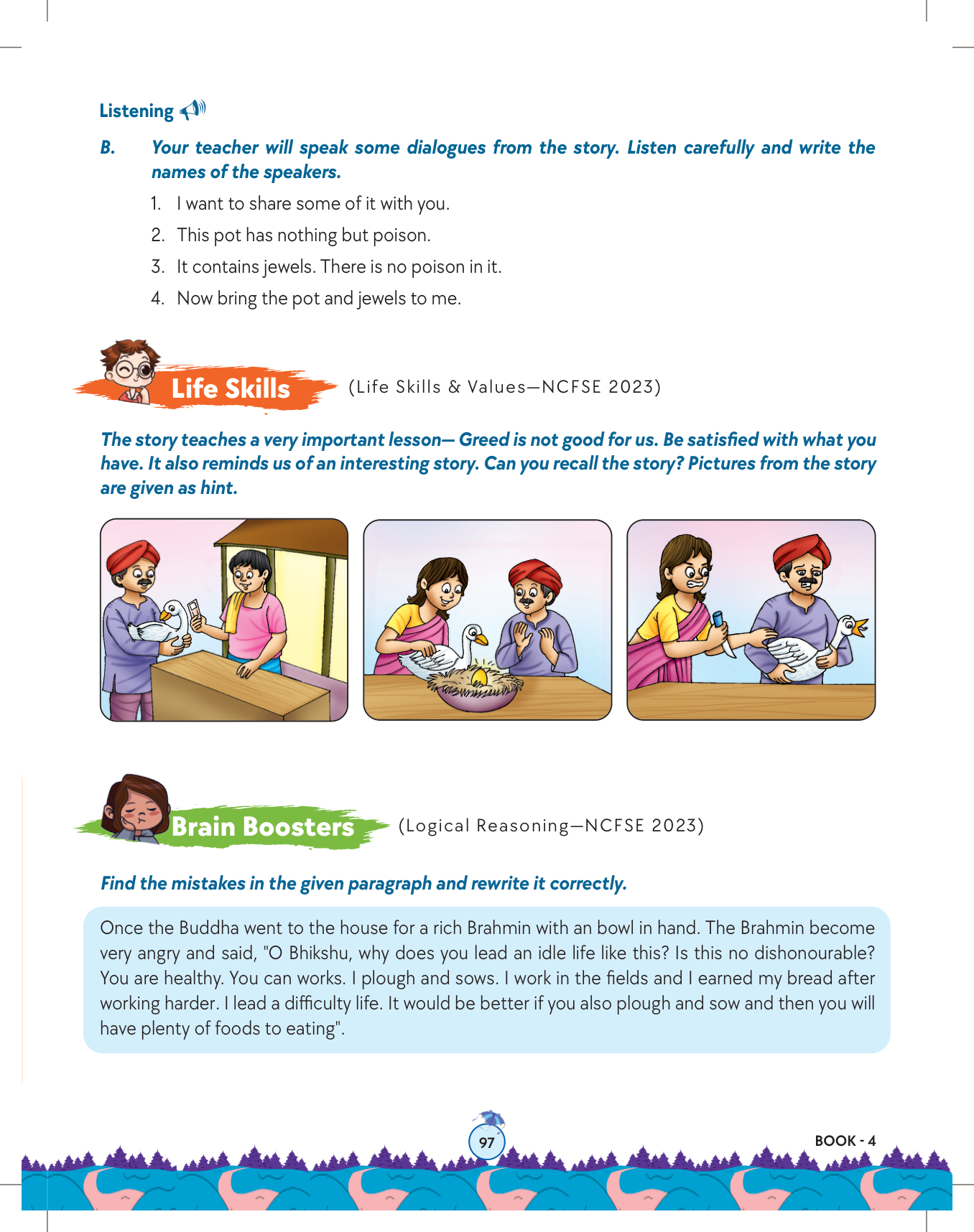 Listening

B. Your teacher will speak some dialogues from the story. Listen carefully and write the names of the speakers.

1. I want to share some of it with you.
2. This pot has nothing but poison.
3. It contains jewels. There is no poison in it.
4. Now bring the pot and jewels to me.

Life Skills (Life Skills & Values—NCFSE 2023)

The story teaches a very important lesson— Greed is not good for us. Be satisfied with what you have. It also reminds us of an interesting story. Can you recall the story? Pictures from the story are given as hint.

Brain Boosters (Logical Reasoning—NCFSE 2023)

Find the mistakes in the given paragraph and rewrite it correctly.

Once the Buddha went to the house for a rich Brahmin with an bowl in hand. The Brahmin become very angry and said, "O Bhikshu, why does you lead an idle life like this? Is this no dishonourable? You are healthy. You can works. I plough and sows. I work in the fields and I earned my bread after working harder. I lead a difficulty life. It would be better if you also plough and sow and then you will have plenty of foods to eating".

97

BOOK - 4