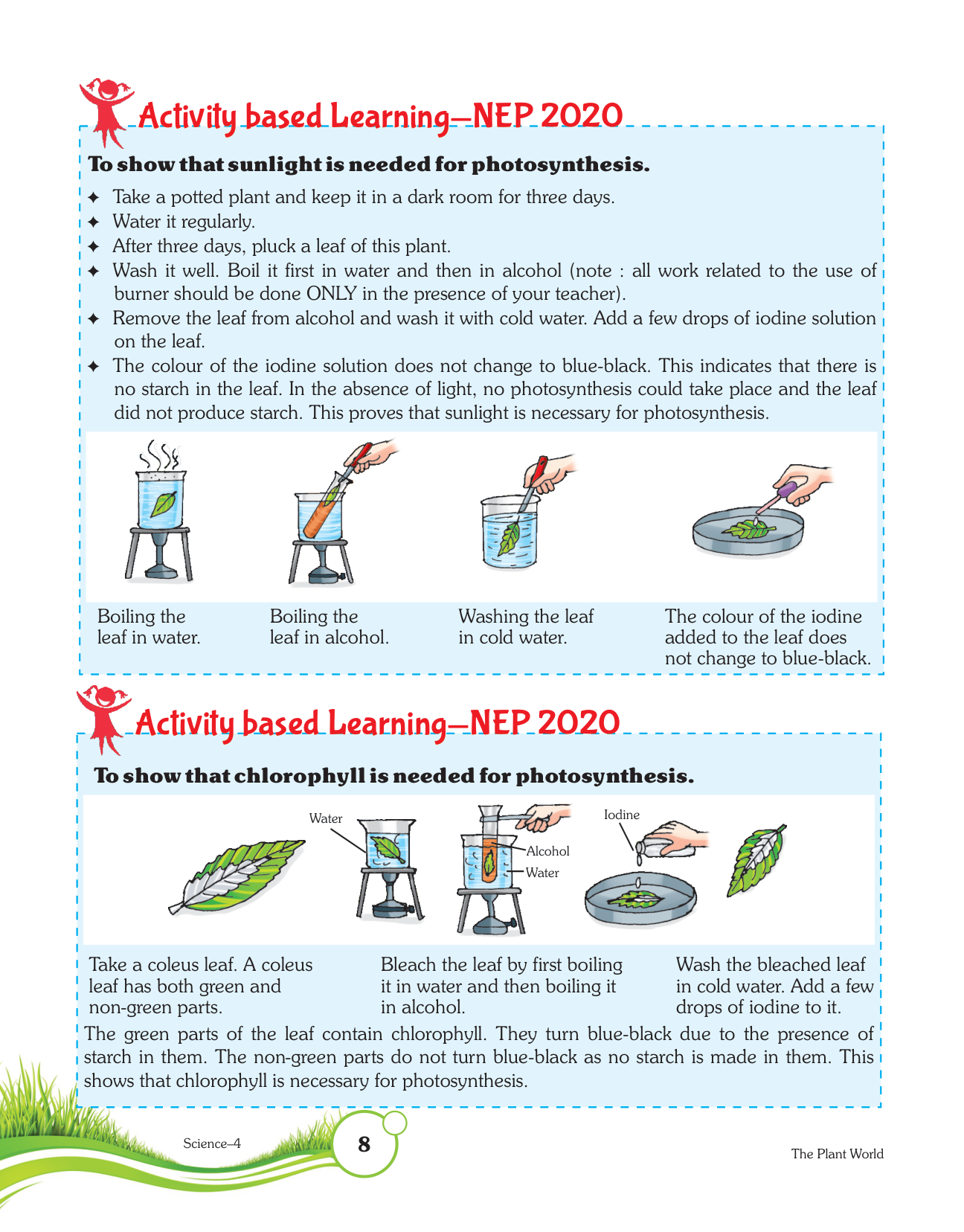 Activity based Learning—NEP 2020

To show that sunlight is needed for photosynthesis.

✦ Take a potted plant and keep it in a dark room for three days.
✦ Water it regularly.
✦ After three days, pluck a leaf of this plant.
✦ Wash it well. Boil it first in water and then in alcohol (note : all work related to the use of burner should be done ONLY in the presence of your teacher).
✦ Remove the leaf from alcohol and wash it with cold water. Add a few drops of iodine solution on the leaf.
✦ The colour of the iodine solution does not change to blue-black. This indicates that there is no starch in the leaf. In the absence of light, no photosynthesis could take place and the leaf did not produce starch. This proves that sunlight is necessary for photosynthesis.

Boiling the leaf in water.

Boiling the leaf in alcohol.

Washing the leaf in cold water.

The colour of the iodine added to the leaf does not change to blue-black.

Activity based Learning—NEP 2020

To show that chlorophyll is needed for photosynthesis.

Water

Alcohol

Water

Iodine

Take a coleus leaf. A coleus leaf has both green and non-green parts.

Bleach the leaf by first boiling it in water and then boiling it in alcohol.

Wash the bleached leaf in cold water. Add a few drops of iodine to it.

The green parts of the leaf contain chlorophyll. They turn blue-black due to the presence of starch in them. The non-green parts do not turn blue-black as no starch is made in them. This shows that chlorophyll is necessary for photosynthesis.

Science–4

8

The Plant World