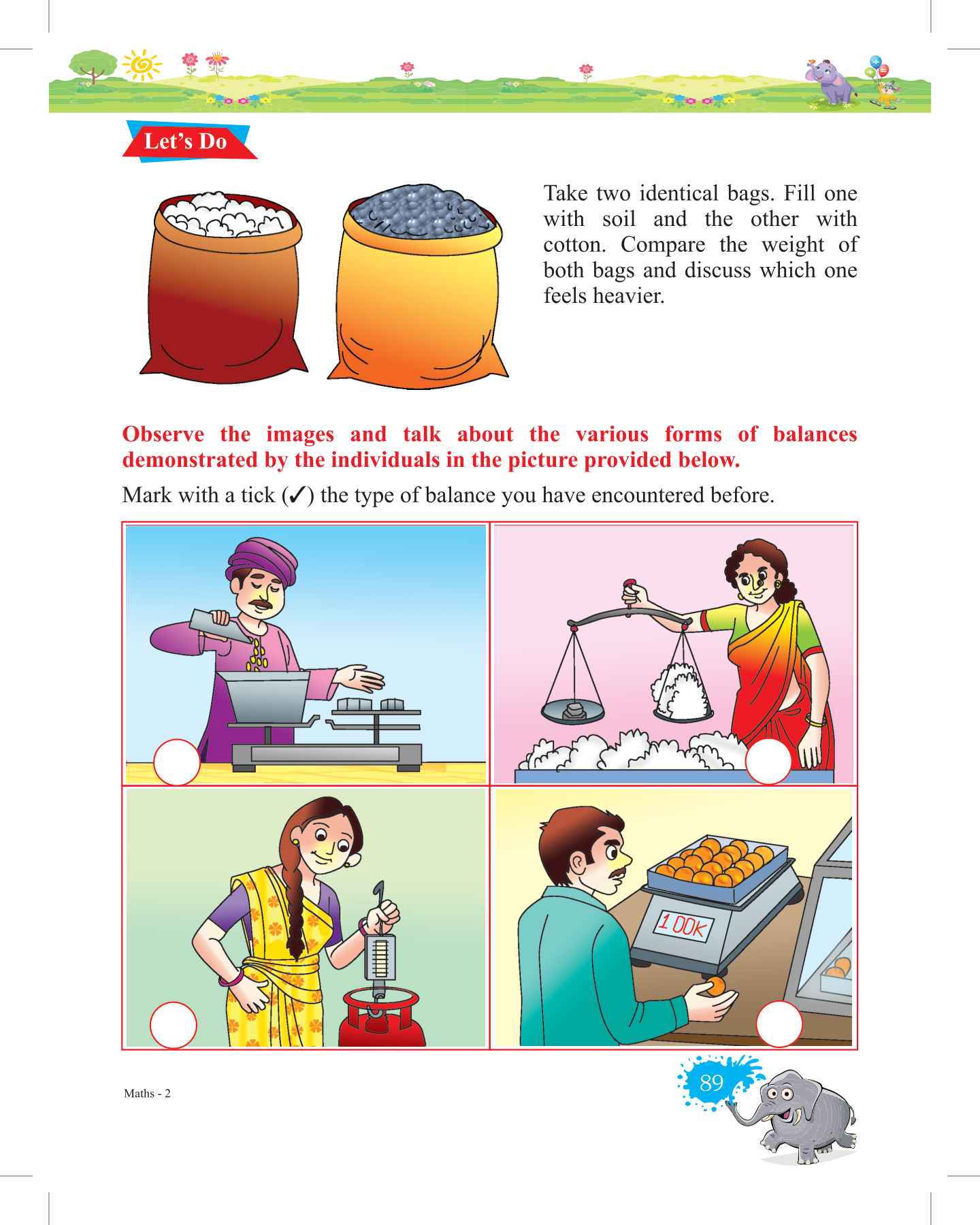 Let's Do

Take two identical bags. Fill one with soil and the other with cotton. Compare the weight of both bags and discuss which one feels heavier.

Observe the images and talk about the various forms of balances demonstrated by the individuals in the picture provided below.

Mark with a tick (✓) the type of balance you have encountered before.

1 00K

Maths - 2

89