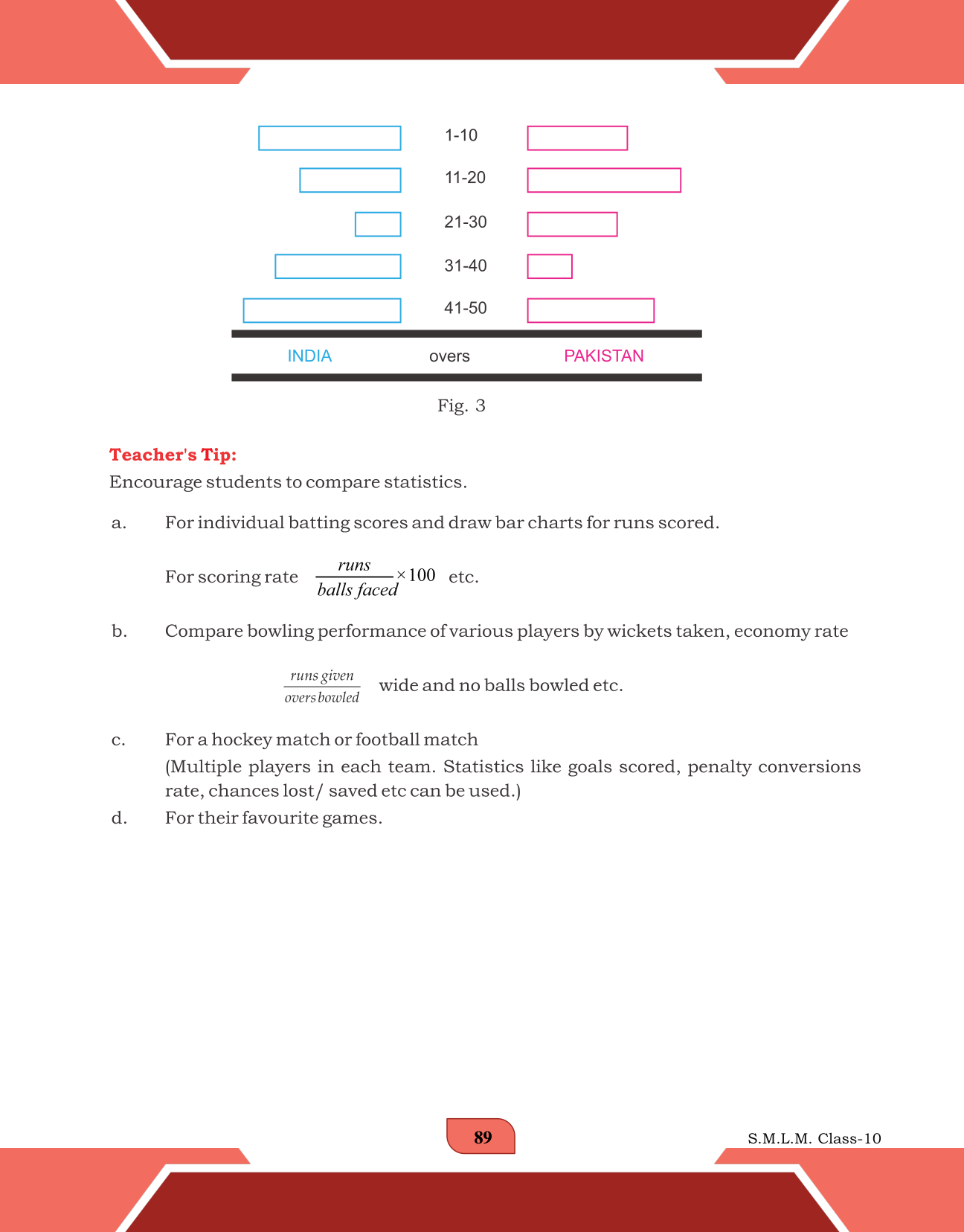 1-10

11-20

21-30

31-40

41-50

INDIA overs PAKISTAN

Fig. 3

Teacher's Tip:

Encourage students to compare statistics.

a. For individual batting scores and draw bar charts for runs scored.

For scoring rate $\frac{runs}{balls\ faced} \times 100$ etc.

b. Compare bowling performance of various players by wickets taken, economy rate

$\frac{runs\ given}{overs\ bowled}$ wide and no balls bowled etc.

c. For a hockey match or football match
(Multiple players in each team. Statistics like goals scored, penalty conversions rate, chances lost/ saved etc can be used.)

d. For their favourite games.

89

S.M.L.M. Class-10