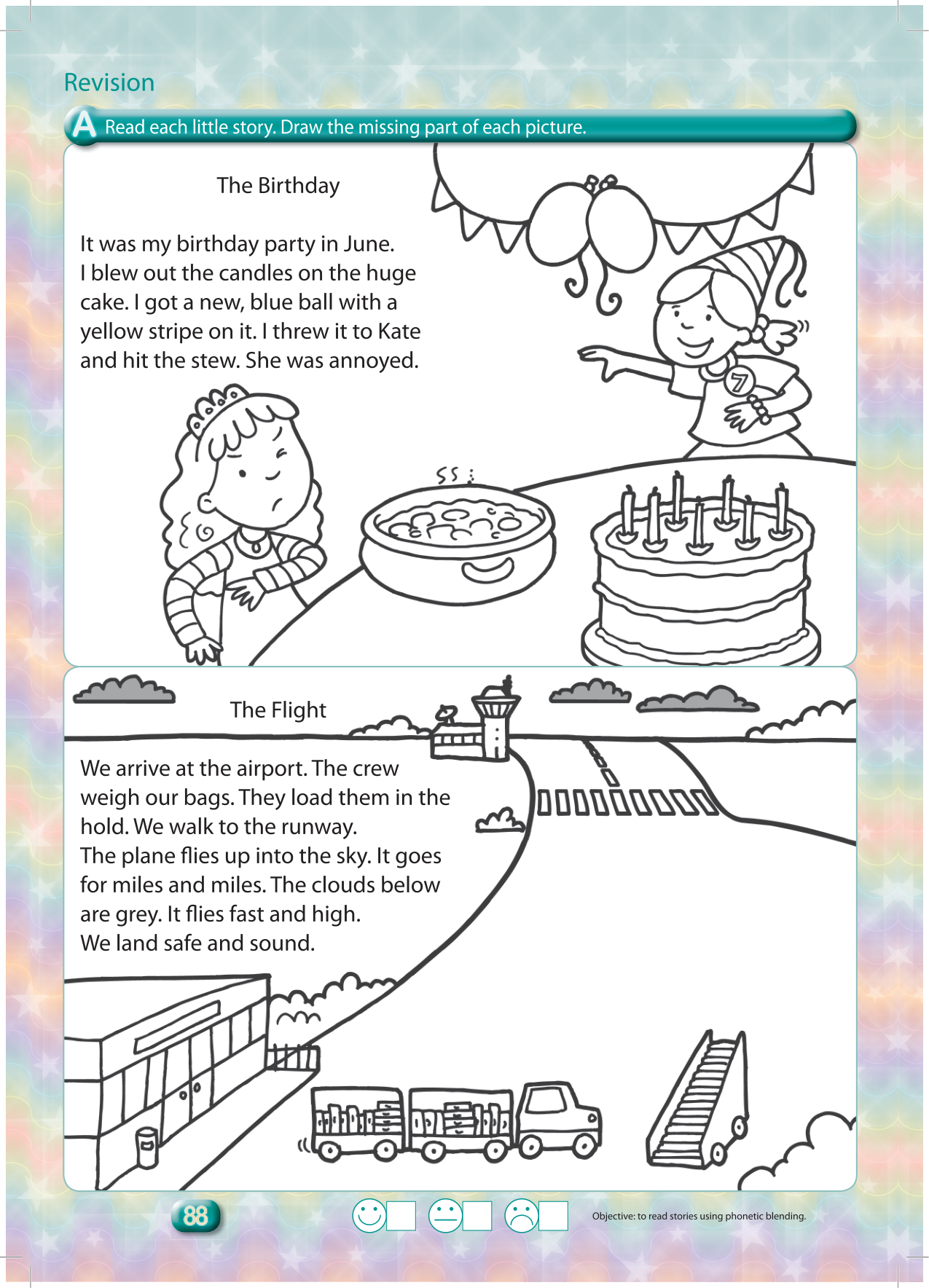 Revision

A Read each little story. Draw the missing part of each picture.

The Birthday

It was my birthday party in June. I blew out the candles on the huge cake. I got a new, blue ball with a yellow stripe on it. I threw it to Kate and hit the stew. She was annoyed.

7

The Flight

We arrive at the airport. The crew weigh our bags. They load them in the hold. We walk to the runway. The plane flies up into the sky. It goes for miles and miles. The clouds below are grey. It flies fast and high. We land safe and sound.

88

Objective: to read stories using phonetic blending.