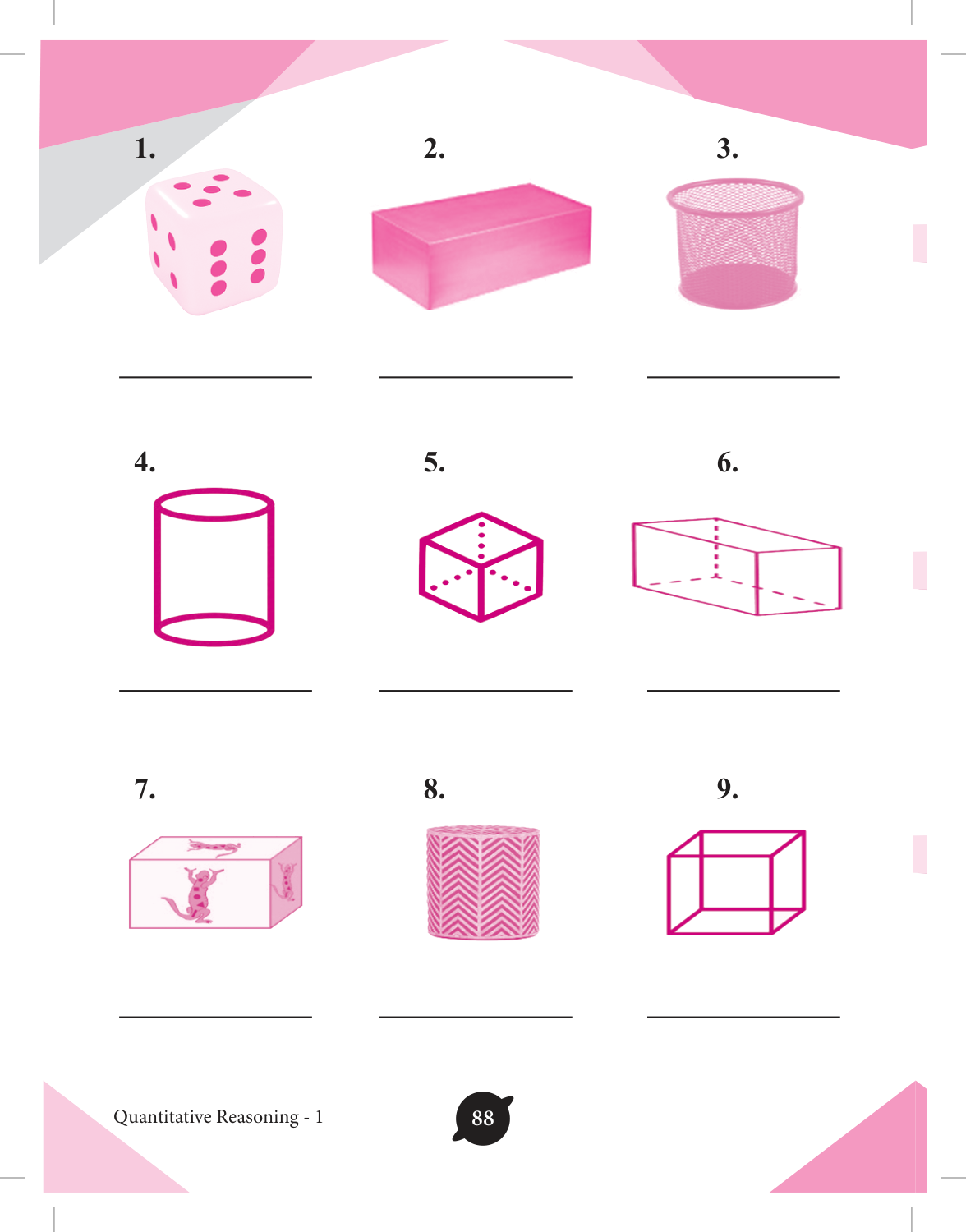 1.

2.

3.

4.

5.

6.

7.

8.

9.

Quantitative Reasoning - 1

88