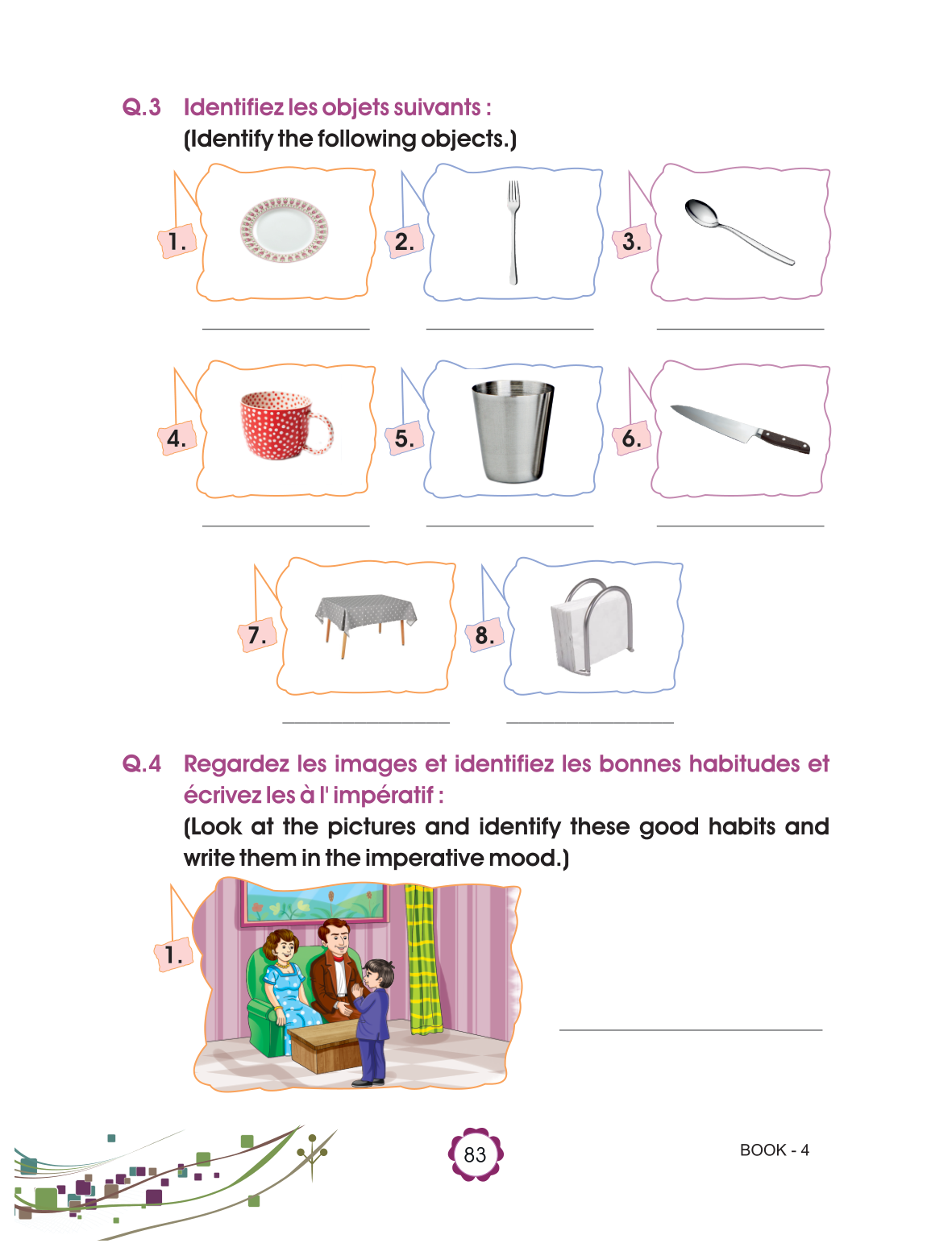 Q.3 Identifiez les objets suivants :
(Identify the following objects.)

1.

2.

3.

4.

5.

6.

7.

8.

Q.4 Regardez les images et identifiez les bonnes habitudes et écrivez les à l' impératif :
(Look at the pictures and identify these good habits and write them in the imperative mood.)

1.

83

BOOK - 4