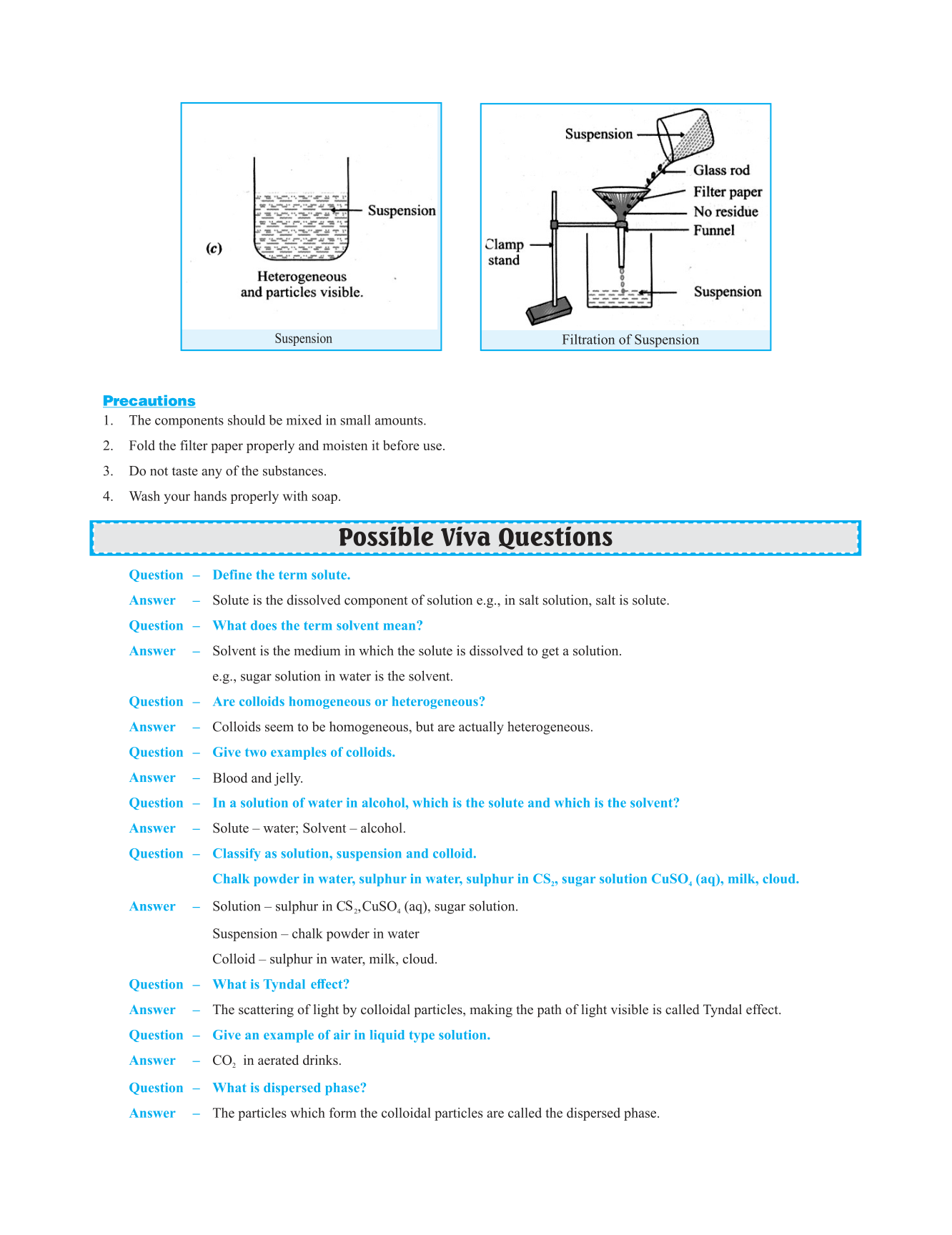 Suspension

(c)

Heterogeneous and particles visible.

Suspension

Suspension

Glass rod

Filter paper

No residue

Funnel

Clamp stand

Suspension

Filtration of Suspension

Precautions

1. The components should be mixed in small amounts.

2. Fold the filter paper properly and moisten it before use.

3. Do not taste any of the substances.

4. Wash your hands properly with soap.

Possible Viva Questions

Question – Define the term solute.

Answer – Solute is the dissolved component of solution e.g., in salt solution, salt is solute.

Question – What does the term solvent mean?

Answer – Solvent is the medium in which the solute is dissolved to get a solution. e.g., sugar solution in water is the solvent.

Question – Are colloids homogeneous or heterogeneous?

Answer – Colloids seem to be homogeneous, but are actually heterogeneous.

Question – Give two examples of colloids.

Answer – Blood and jelly.

Question – In a solution of water in alcohol, which is the solute and which is the solvent?

Answer – Solute – water; Solvent – alcohol.

Question – Classify as solution, suspension and colloid.
Chalk powder in water, sulphur in water, sulphur in $CS_2$, sugar solution $CuSO_4$ (aq), milk, cloud.

Answer – Solution – sulphur in $CS_2$,$CuSO_4$ (aq), sugar solution.
Suspension – chalk powder in water
Colloid – sulphur in water, milk, cloud.

Question – What is Tyndal effect?

Answer – The scattering of light by colloidal particles, making the path of light visible is called Tyndal effect.

Question – Give an example of air in liquid type solution.

Answer – $CO_2$ in aerated drinks.

Question – What is dispersed phase?

Answer – The particles which form the colloidal particles are called the dispersed phase.