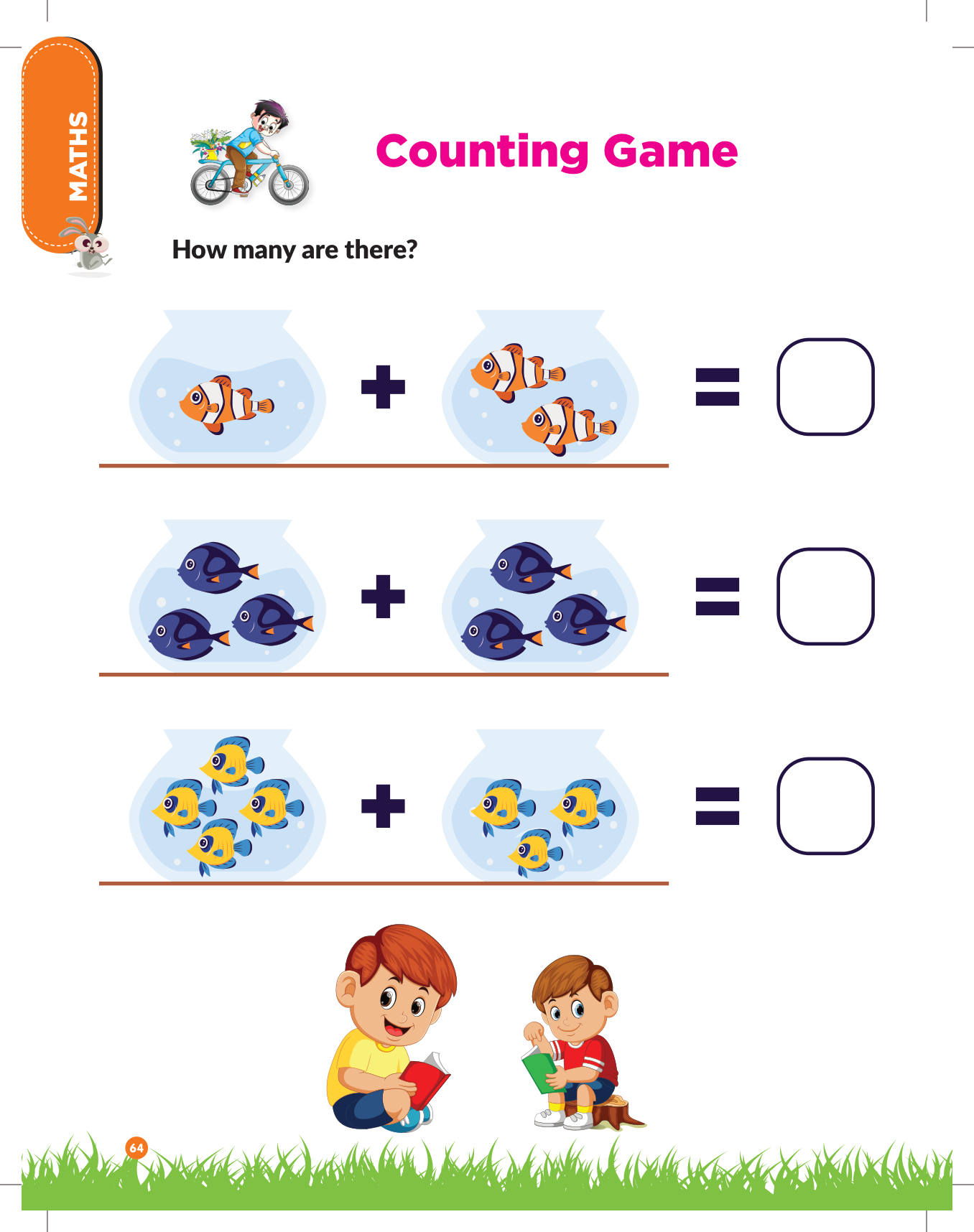 MATHS

Counting Game

How many are there?

+ =

+ =

+ =

64