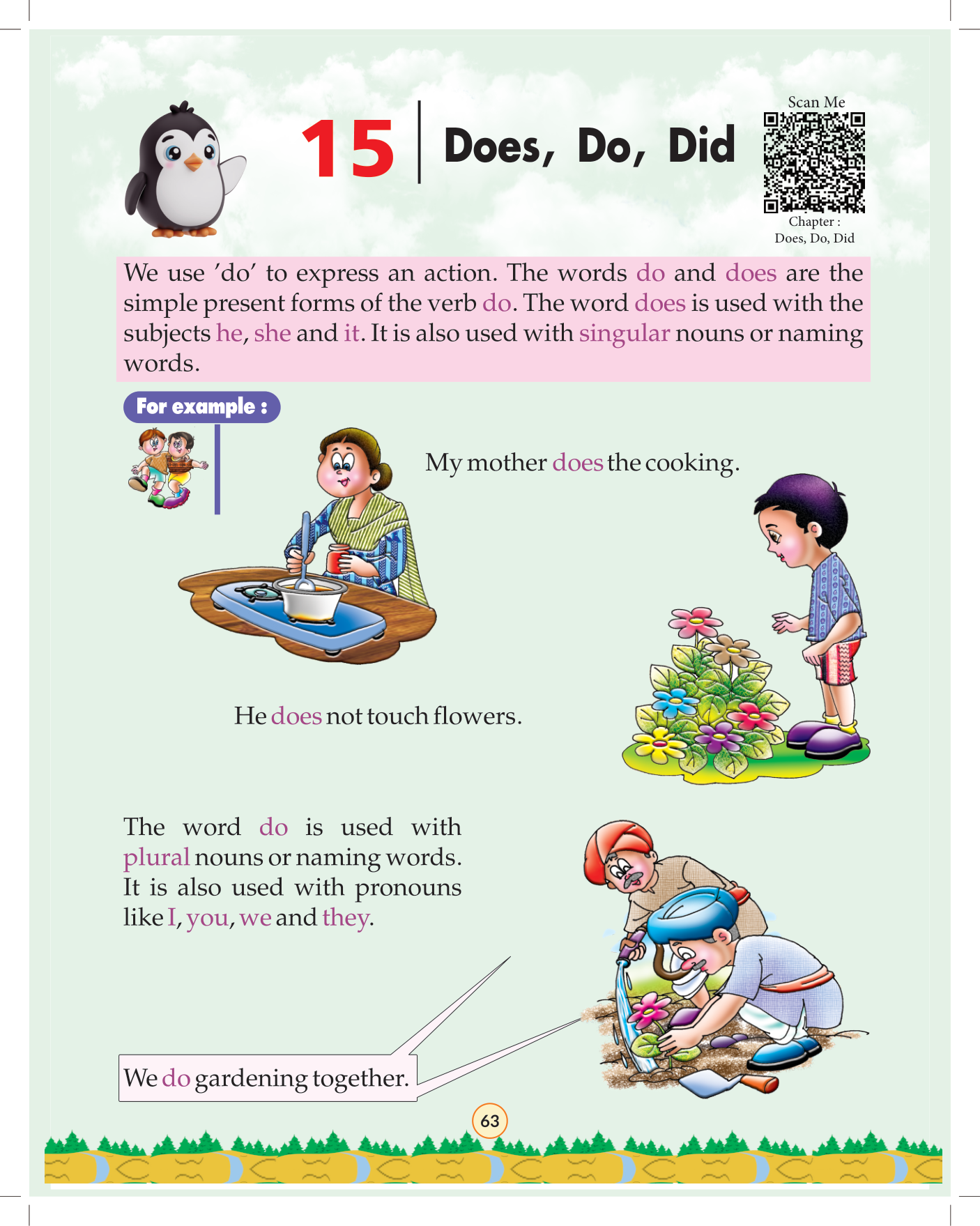 15 Does, Do, Did

Scan Me

Chapter : Does, Do, Did

We use 'do' to express an action. The words do and does are the simple present forms of the verb do. The word does is used with the subjects he, she and it. It is also used with singular nouns or naming words.

For example :

My mother does the cooking.

He does not touch flowers.

The word do is used with plural nouns or naming words. It is also used with pronouns like I, you, we and they.

We do gardening together.

63