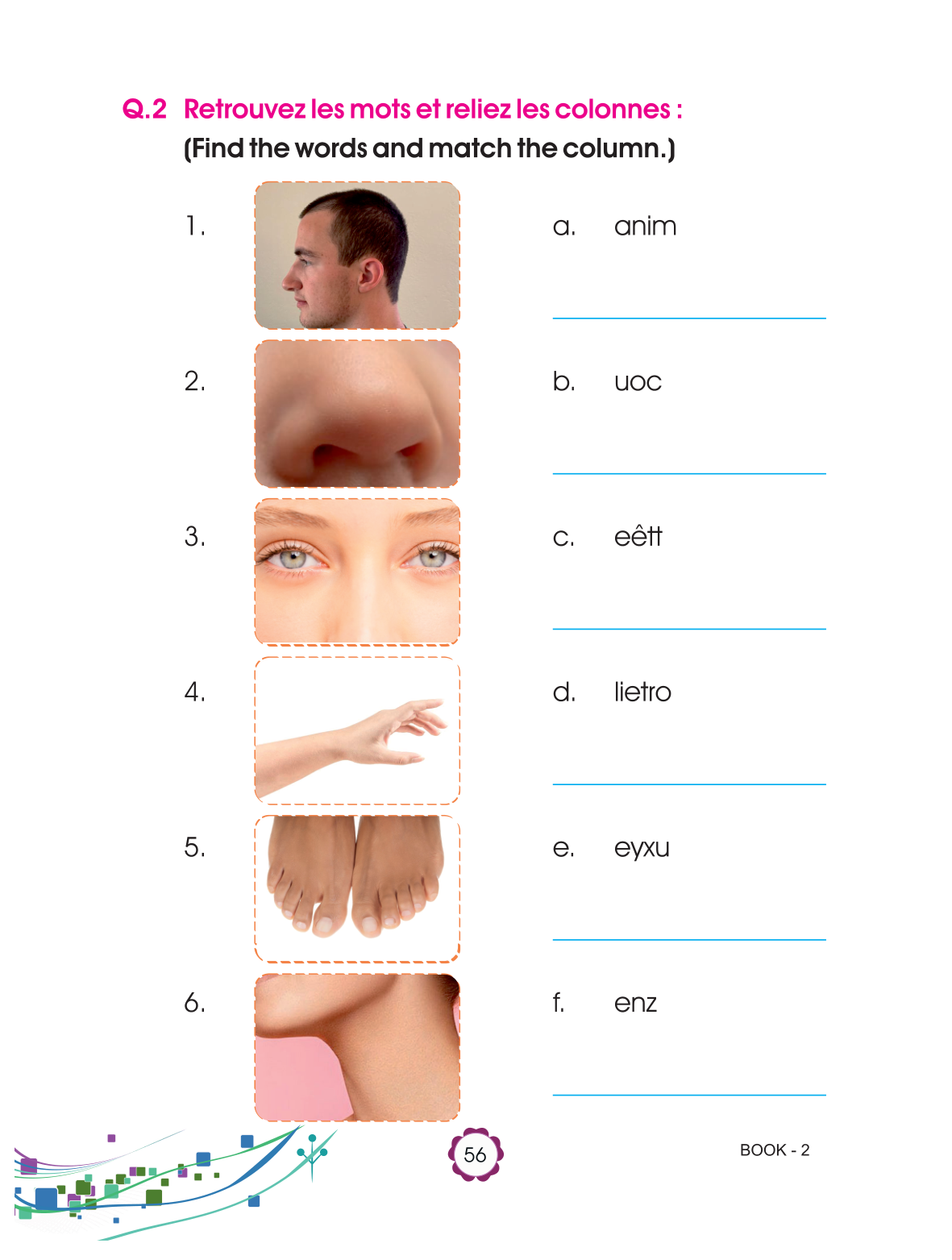 Q.2 Retrouvez les mots et reliez les colonnes :
(Find the words and match the column.)

1.

2.

3.

4.

5.

6.

a. anim

b. uoc

c. eêtt

d. lietro

e. eyxu

f. enz

56

BOOK - 2