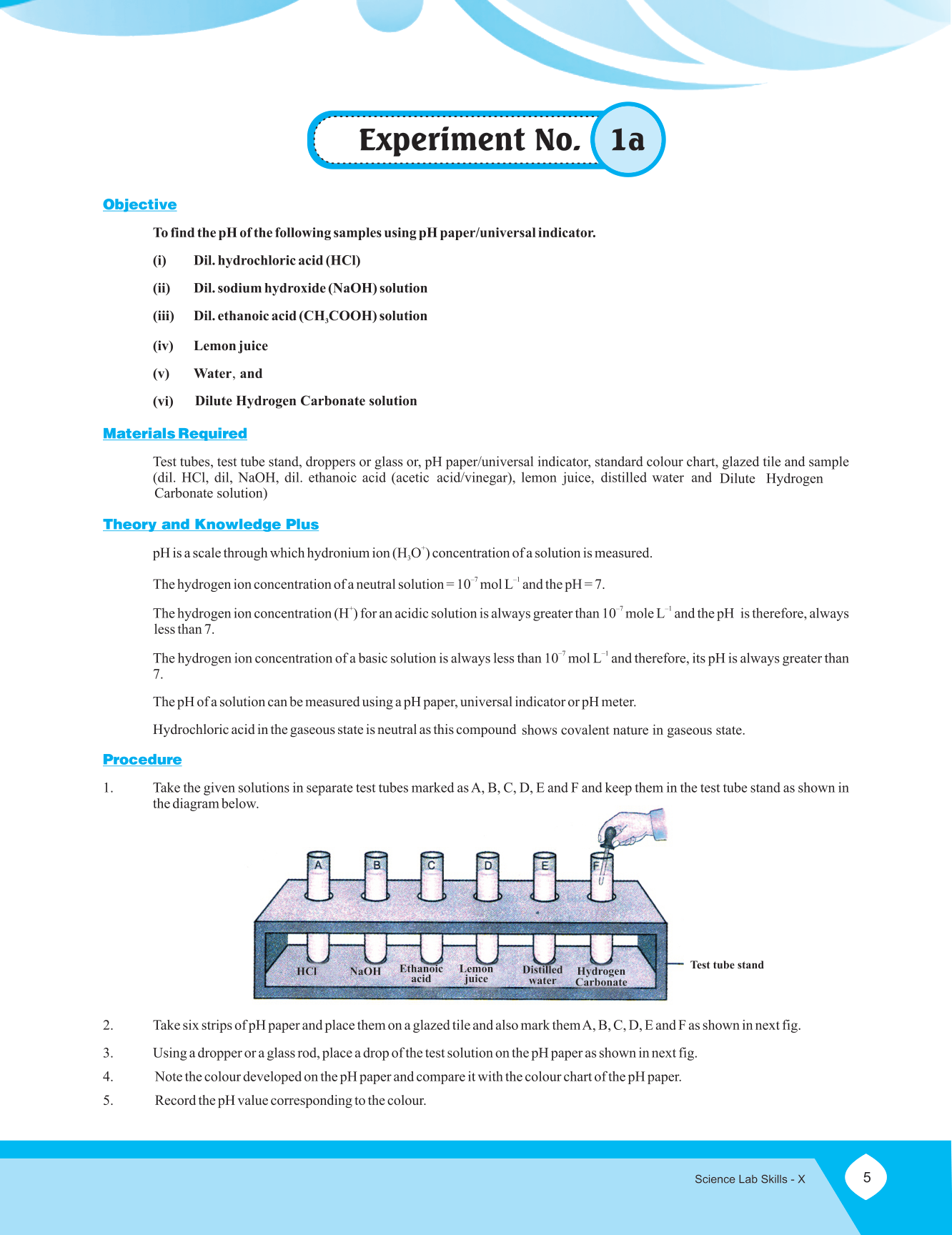 Experiment No. 1a

Objective

To find the pH of the following samples using pH paper/universal indicator.

(i) Dil. hydrochloric acid (HCl)

(ii) Dil. sodium hydroxide (NaOH) solution

(iii) Dil. ethanoic acid ($CH_3COOH$) solution

(iv) Lemon juice

(v) Water, and

(vi) Dilute Hydrogen Carbonate solution

Materials Required

Test tubes, test tube stand, droppers or glass or, pH paper/universal indicator, standard colour chart, glazed tile and sample (dil. HCl, dil, NaOH, dil. ethanoic acid (acetic acid/vinegar), lemon juice, distilled water and Dilute Hydrogen Carbonate solution)

Theory and Knowledge Plus

pH is a scale through which hydronium ion ($H_3O^+$) concentration of a solution is measured.

The hydrogen ion concentration of a neutral solution = $10^{-7}$ mol $L^{-1}$ and the pH = 7.

The hydrogen ion concentration ($H^+$) for an acidic solution is always greater than $10^{-7}$ mole $L^{-1}$ and the pH is therefore, always less than 7.

The hydrogen ion concentration of a basic solution is always less than $10^{-7}$ mol $L^{-1}$ and therefore, its pH is always greater than 7.

The pH of a solution can be measured using a pH paper, universal indicator or pH meter.

Hydrochloric acid in the gaseous state is neutral as this compound shows covalent nature in gaseous state.

Procedure

1. Take the given solutions in separate test tubes marked as A, B, C, D, E and F and keep them in the test tube stand as shown in the diagram below.

A B C D E F

HCl NaOH Ethanoic acid Lemon juice Distilled water Hydrogen Carbonate

Test tube stand

2. Take six strips of pH paper and place them on a glazed tile and also mark them A, B, C, D, E and F as shown in next fig.

3. Using a dropper or a glass rod, place a drop of the test solution on the pH paper as shown in next fig.

4. Note the colour developed on the pH paper and compare it with the colour chart of the pH paper.

5. Record the pH value corresponding to the colour.

Science Lab Skills - X

5