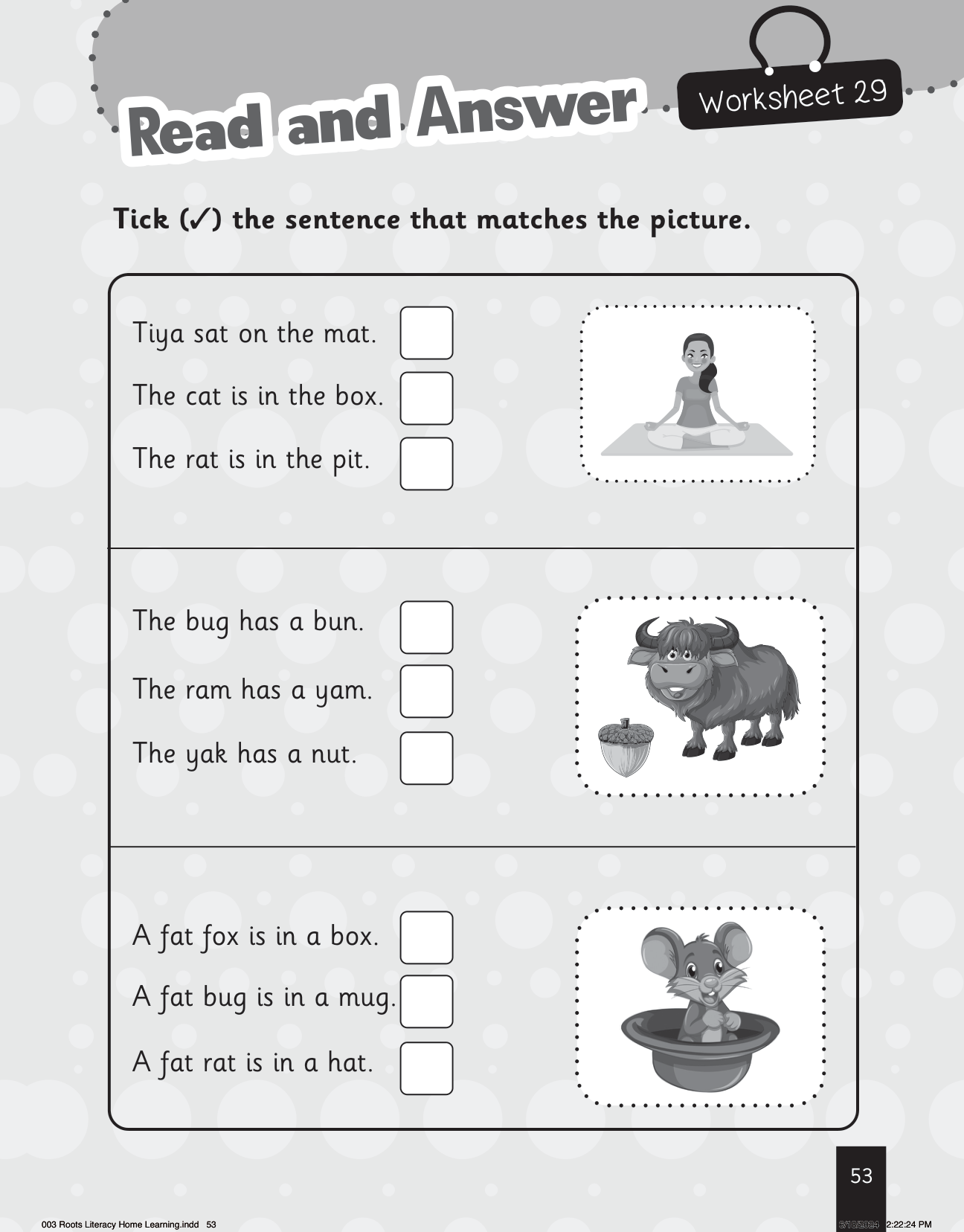 Read and Answer

Worksheet 29

Tick (✓) the sentence that matches the picture.

Tiya sat on the mat.

The cat is in the box.

The rat is in the pit.

The bug has a bun.

The ram has a yam.

The yak has a nut.

A fat fox is in a box.

A fat bug is in a mug.

A fat rat is in a hat.

53

003 Roots Literacy Home Learning.indd 53

6/18/2024 2:22:24 PM