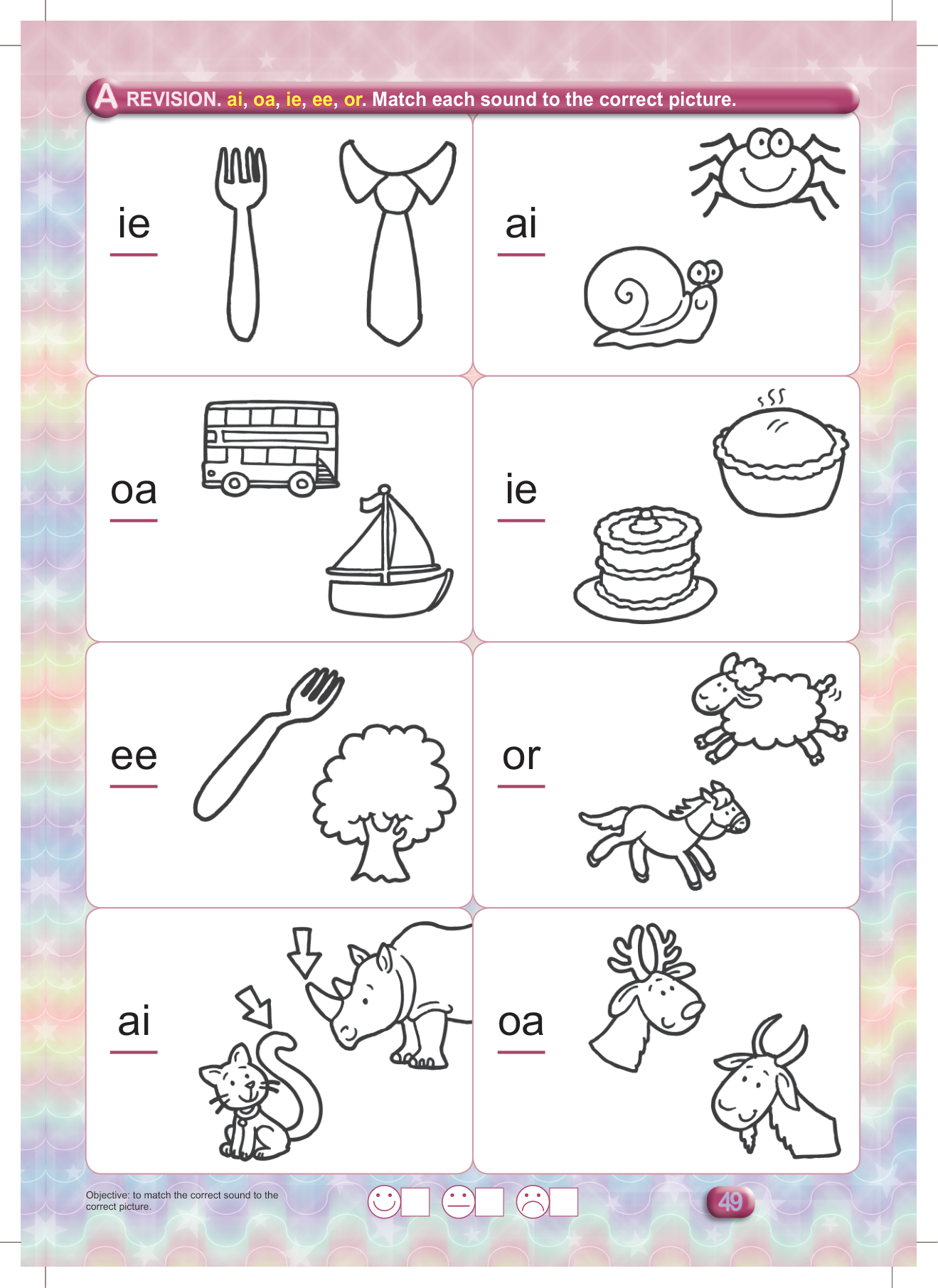 A REVISION. ai, oa, ie, ee, or. Match each sound to the correct picture.

ie

ai

oa

ie

ee

or

ai

oa

Objective: to match the correct sound to the correct picture.

49