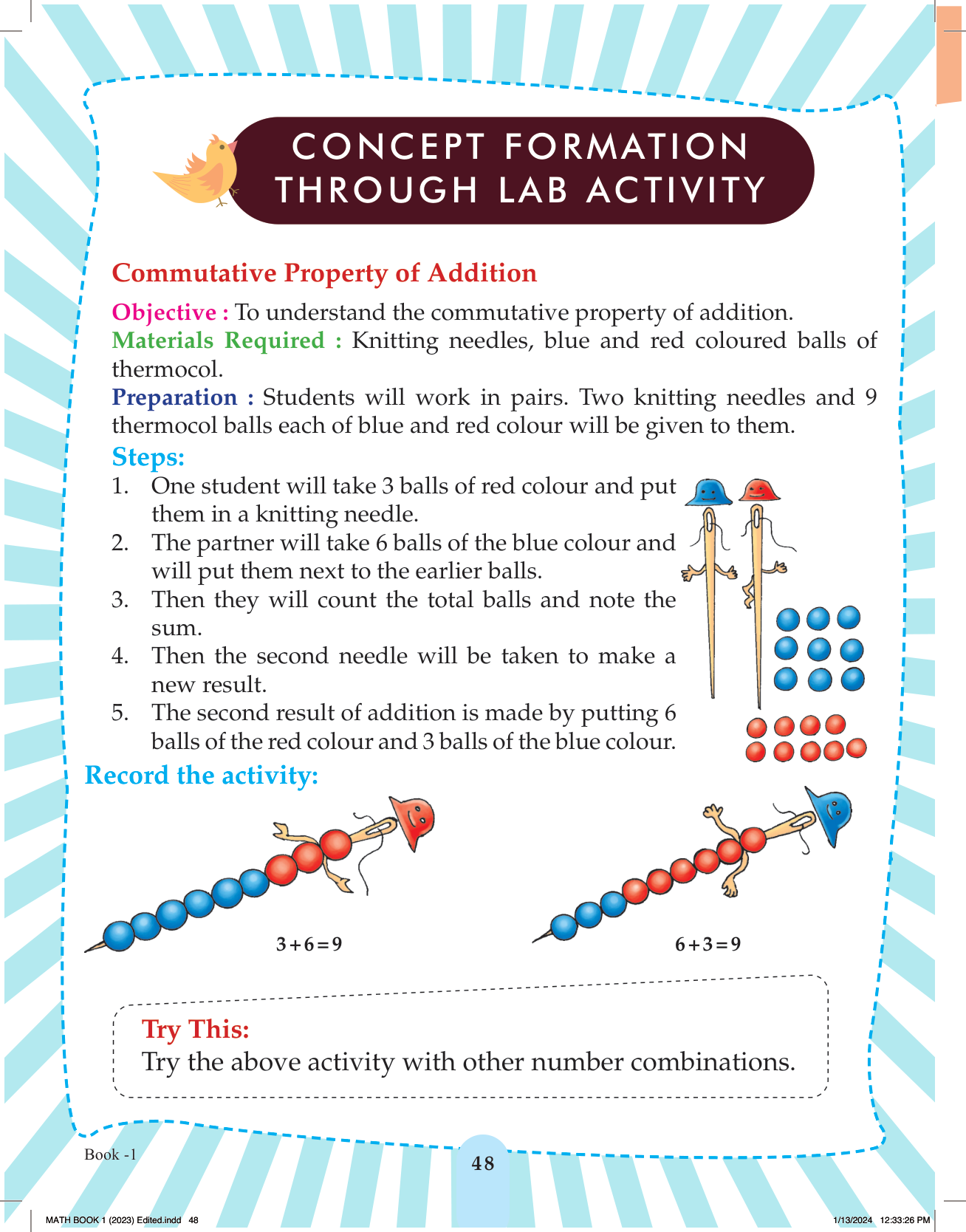 CONCEPT FORMATION THROUGH LAB ACTIVITY

Commutative Property of Addition

Objective : To understand the commutative property of addition.
Materials Required : Knitting needles, blue and red coloured balls of thermocol.
Preparation : Students will work in pairs. Two knitting needles and 9 thermocol balls each of blue and red colour will be given to them.

Steps:
1. One student will take 3 balls of red colour and put them in a knitting needle.
2. The partner will take 6 balls of the blue colour and will put them next to the earlier balls.
3. Then they will count the total balls and note the sum.
4. Then the second needle will be taken to make a new result.
5. The second result of addition is made by putting 6 balls of the red colour and 3 balls of the blue colour.

Record the activity:

$3+6=9$

$6+3=9$

Try This:
Try the above activity with other number combinations.

Book -1

48

MATH BOOK 1 (2023) Edited.indd 48

1/13/2024 12:33:26 PM