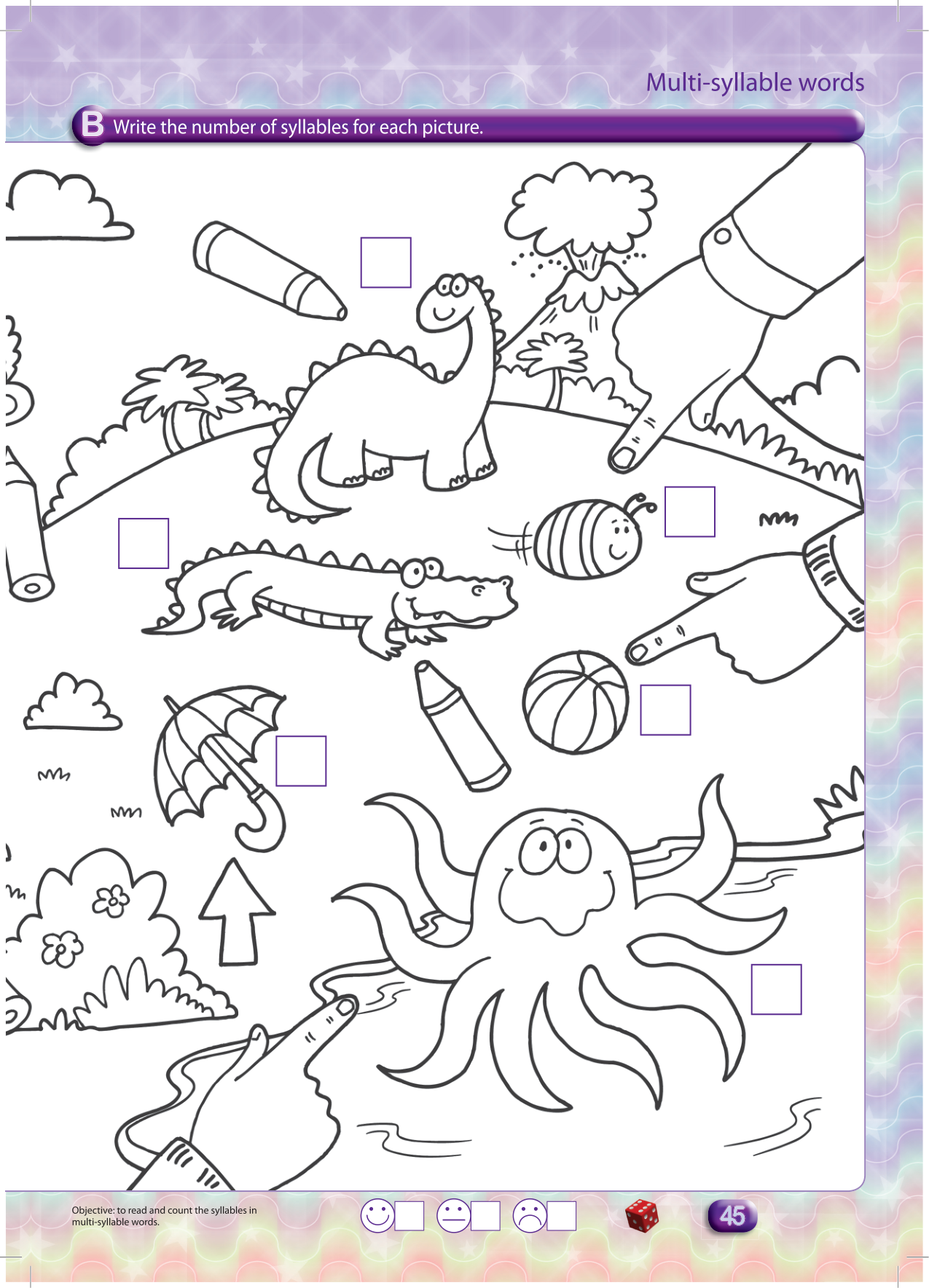 Multi-syllable words

B Write the number of syllables for each picture.

Objective: to read and count the syllables in multi-syllable words.

45