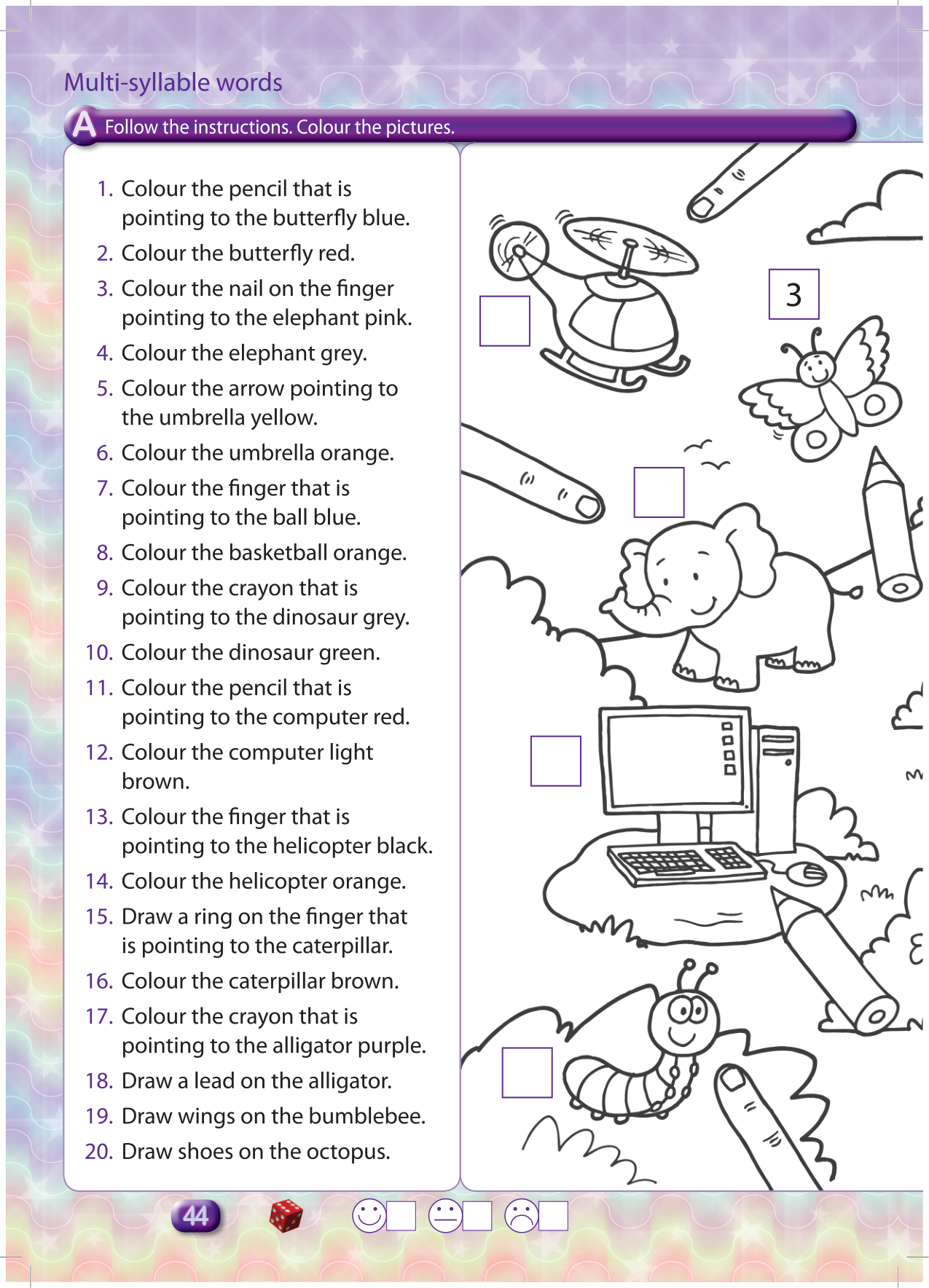 Multi-syllable words

A Follow the instructions. Colour the pictures.

1. Colour the pencil that is pointing to the butterfly blue.
2. Colour the butterfly red.
3. Colour the nail on the finger pointing to the elephant pink.
4. Colour the elephant grey.
5. Colour the arrow pointing to the umbrella yellow.
6. Colour the umbrella orange.
7. Colour the finger that is pointing to the ball blue.
8. Colour the basketball orange.
9. Colour the crayon that is pointing to the dinosaur grey.
10. Colour the dinosaur green.
11. Colour the pencil that is pointing to the computer red.
12. Colour the computer light brown.
13. Colour the finger that is pointing to the helicopter black.
14. Colour the helicopter orange.
15. Draw a ring on the finger that is pointing to the caterpillar.
16. Colour the caterpillar brown.
17. Colour the crayon that is pointing to the alligator purple.
18. Draw a lead on the alligator.
19. Draw wings on the bumblebee.
20. Draw shoes on the octopus.

3

44