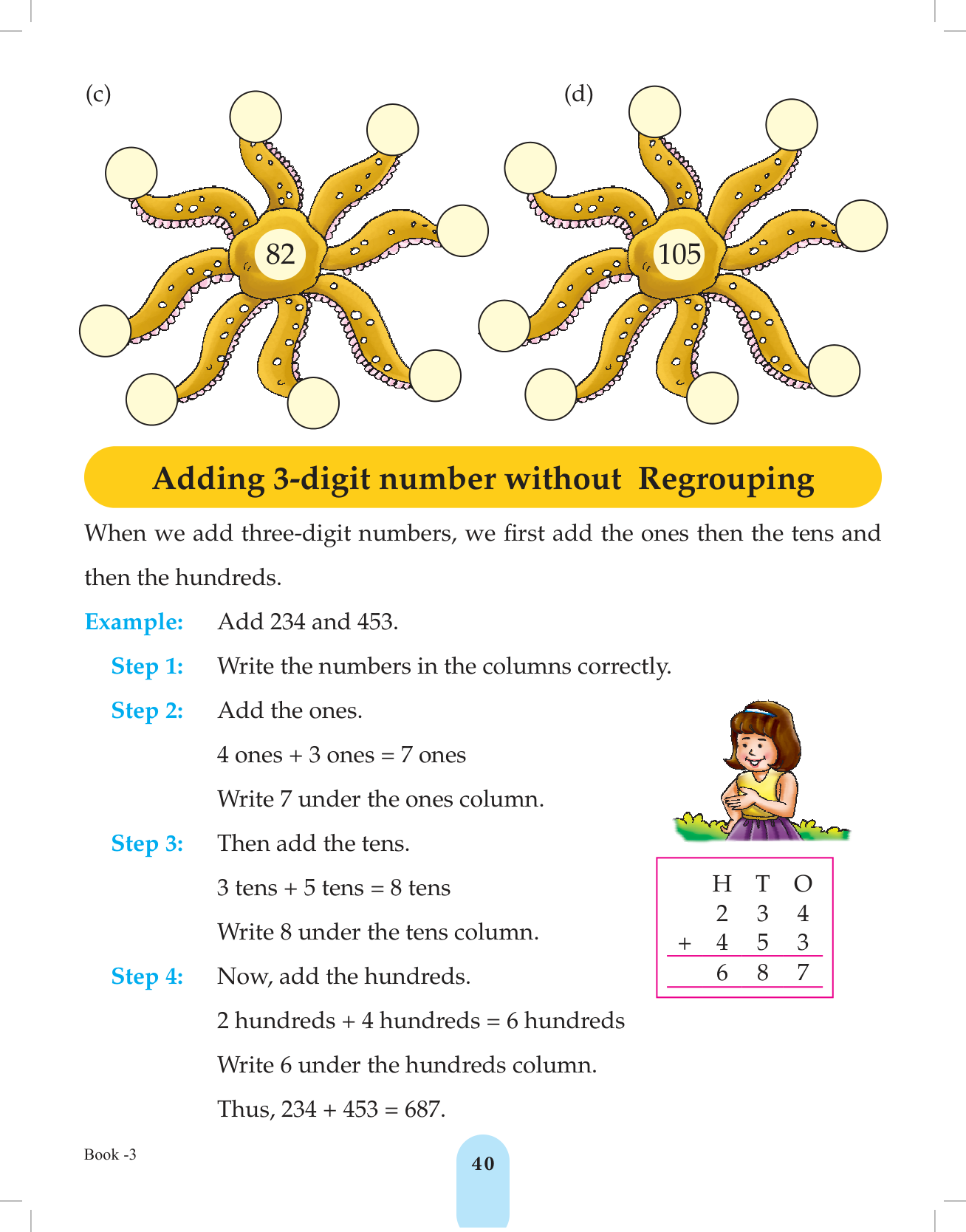 (c)

82

(d)

105

Adding 3-digit number without Regrouping

When we add three-digit numbers, we first add the ones then the tens and then the hundreds.

Example: Add 234 and 453.

Step 1: Write the numbers in the columns correctly.

Step 2: Add the ones.

4 ones + 3 ones = 7 ones

Write 7 under the ones column.

Step 3: Then add the tens.

3 tens + 5 tens = 8 tens

Write 8 under the tens column.

Step 4: Now, add the hundreds.

2 hundreds + 4 hundreds = 6 hundreds

Write 6 under the hundreds column.

Thus, 234 + 453 = 687.

|   | H | T | O |
|---|---|---|---|
|   | 2 | 3 | 4 |
| + | 4 | 5 | 3 |
|   | 6 | 8 | 7 |

Book -3

40