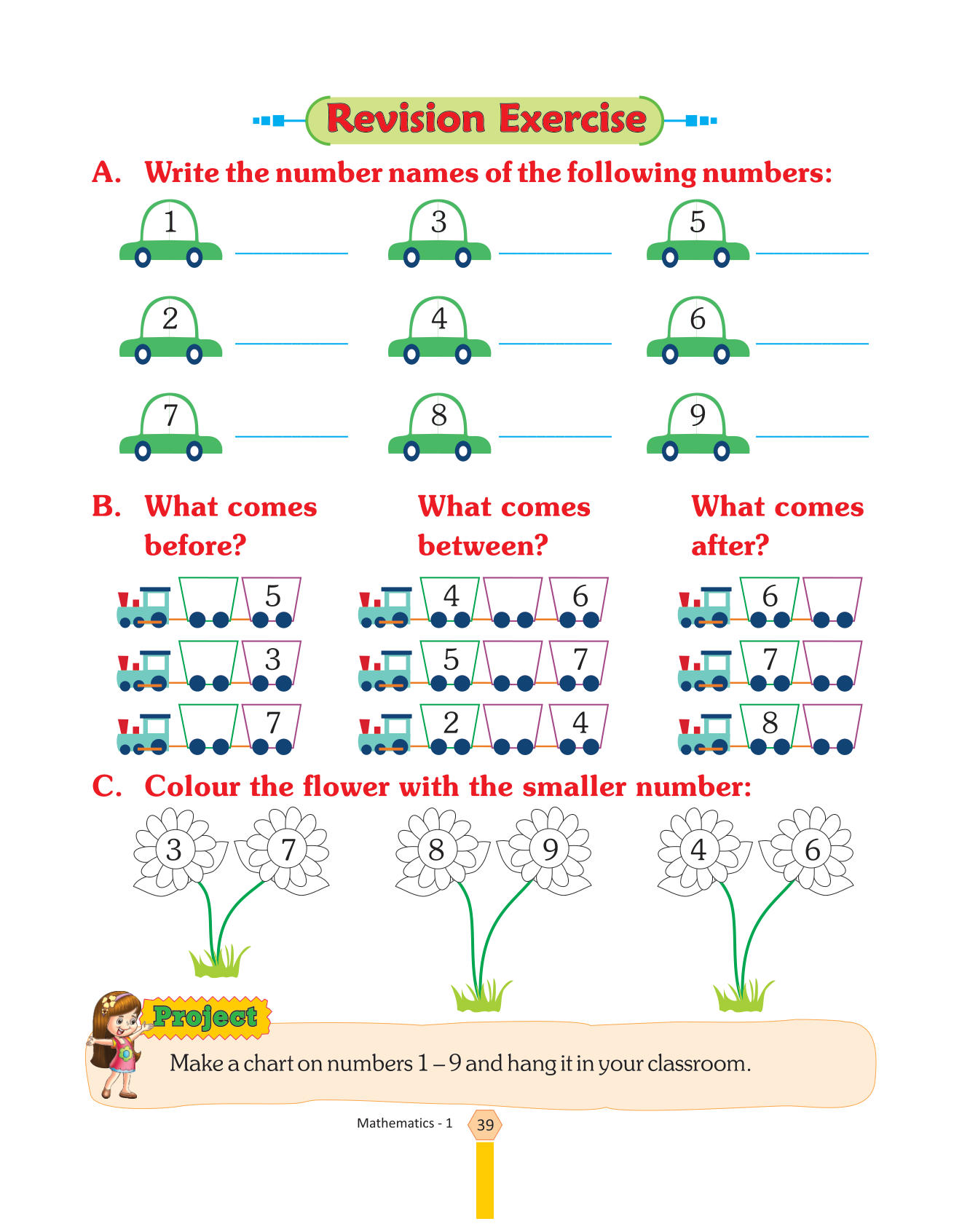 Revision Exercise

A. Write the number names of the following numbers:

1 ________ 3 ________ 5 ________

2 ________ 4 ________ 6 ________

7 ________ 8 ________ 9 ________

B. What comes before?

5

3

7

What comes between?

4 6

5 7

2 4

What comes after?

6

7

8

C. Colour the flower with the smaller number:

3 7

8 9

4 6

Project

Make a chart on numbers 1 – 9 and hang it in your classroom.

Mathematics - 1 39