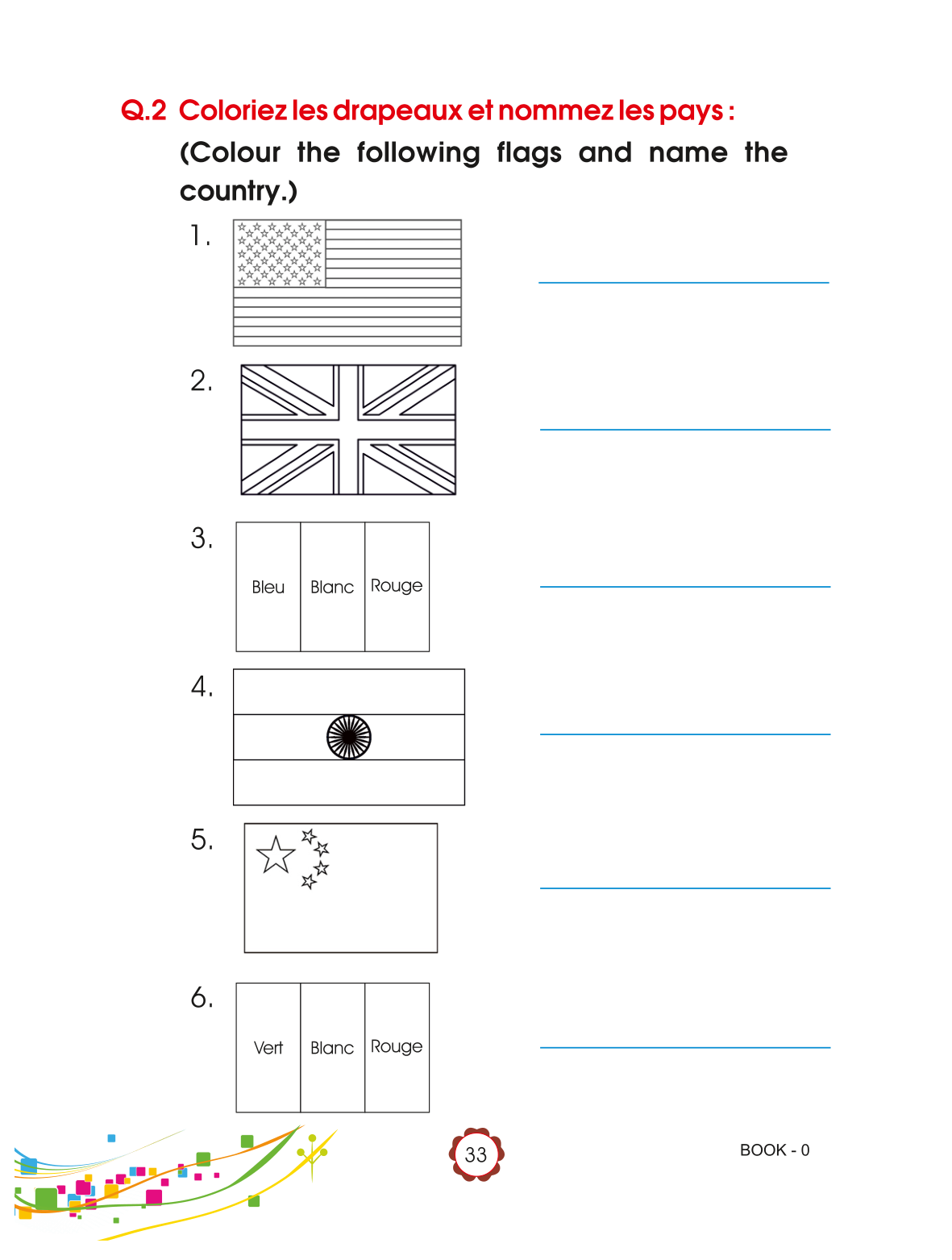 Q.2 Coloriez les drapeaux et nommez les pays :
(Colour the following flags and name the country.)

1.

2.

3.
Bleu Blanc Rouge

4.

5.

6.
Vert Blanc Rouge

33

BOOK - 0