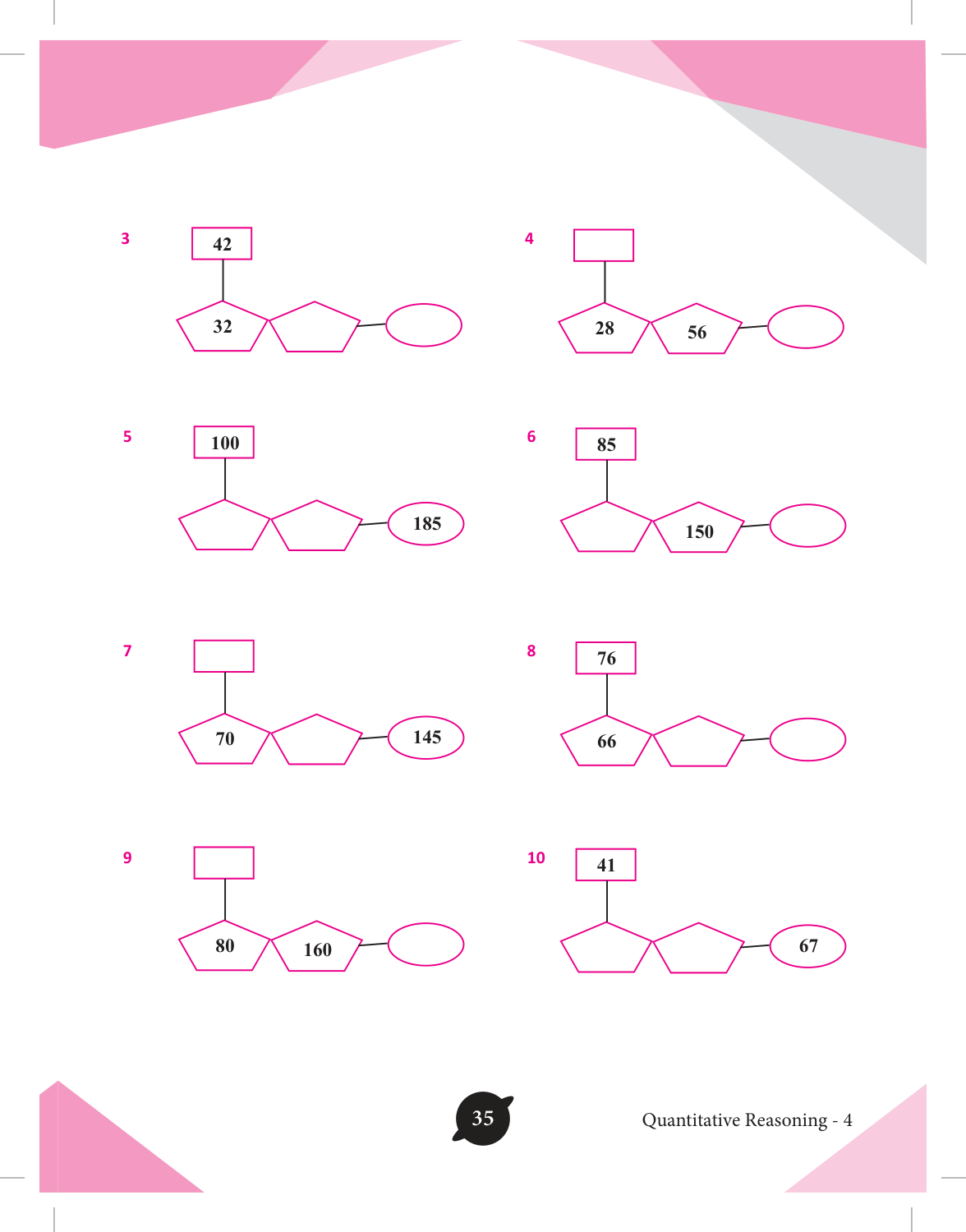 3
42
32

4
28
56

5
100
185

6
85
150

7
70
145

8
76
66

9
80
160

10
41
67

35

Quantitative Reasoning - 4