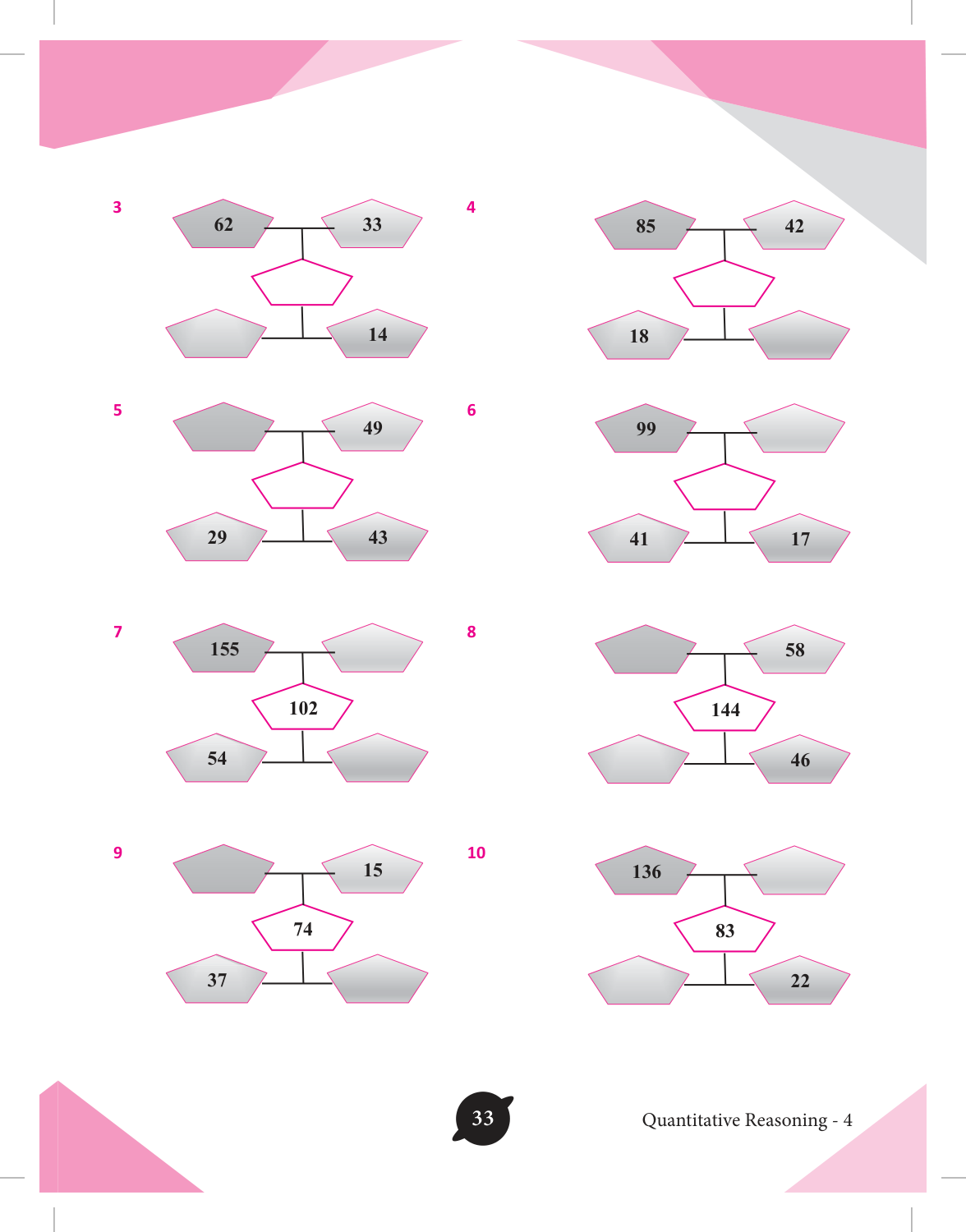 3
62
33
14

4
85
42
18

5
49
29
43

6
99
41
17

7
155
102
54

8
58
144
46

9
15
74
37

10
136
83
22

33

Quantitative Reasoning - 4