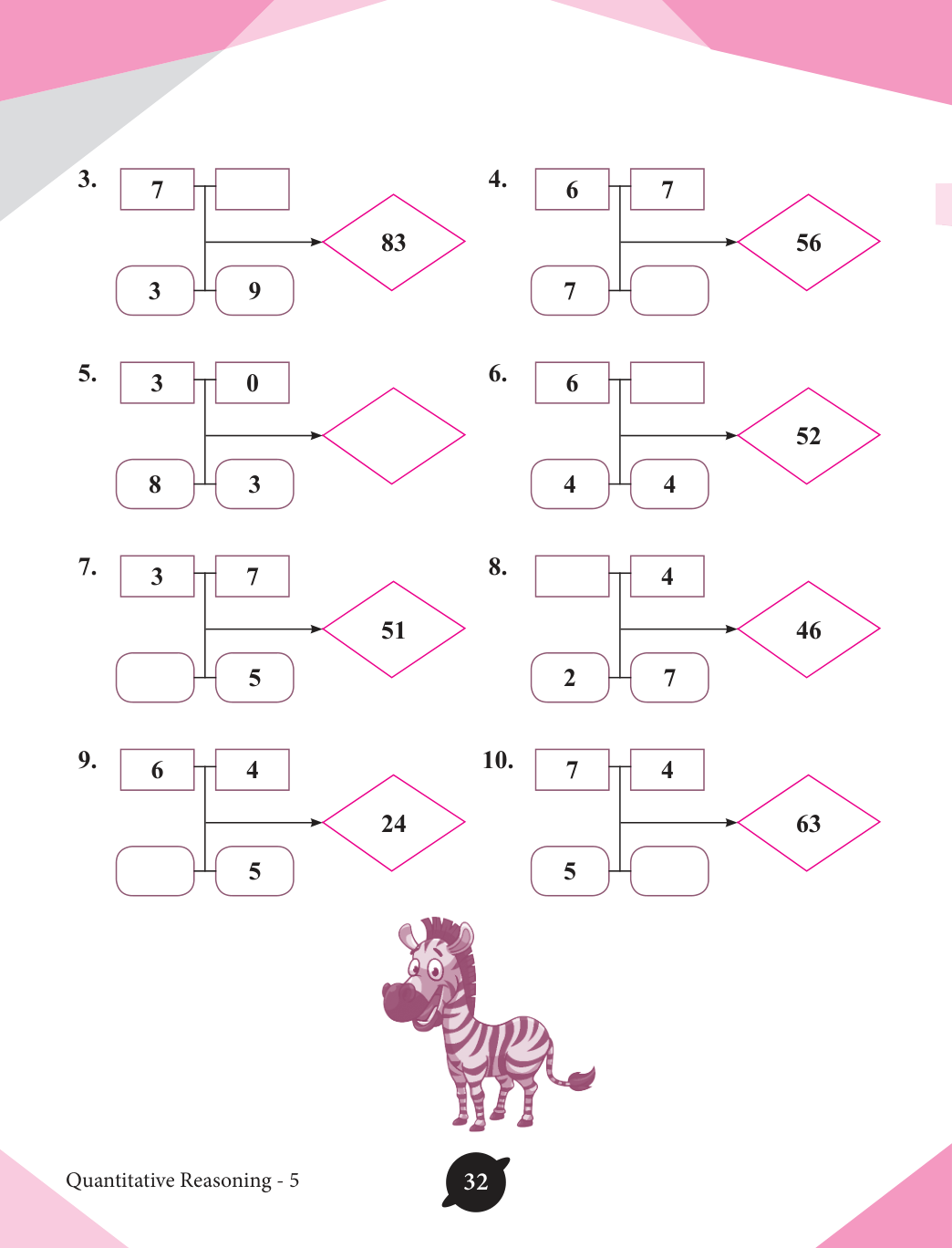 3. 7 3 9 83

4. 6 7 7 56

5. 3 0 8 3

6. 6 4 4 52

7. 3 7 5 51

8. 4 2 7 46

9. 6 4 5 24

10. 7 4 5 63

Quantitative Reasoning - 5

32