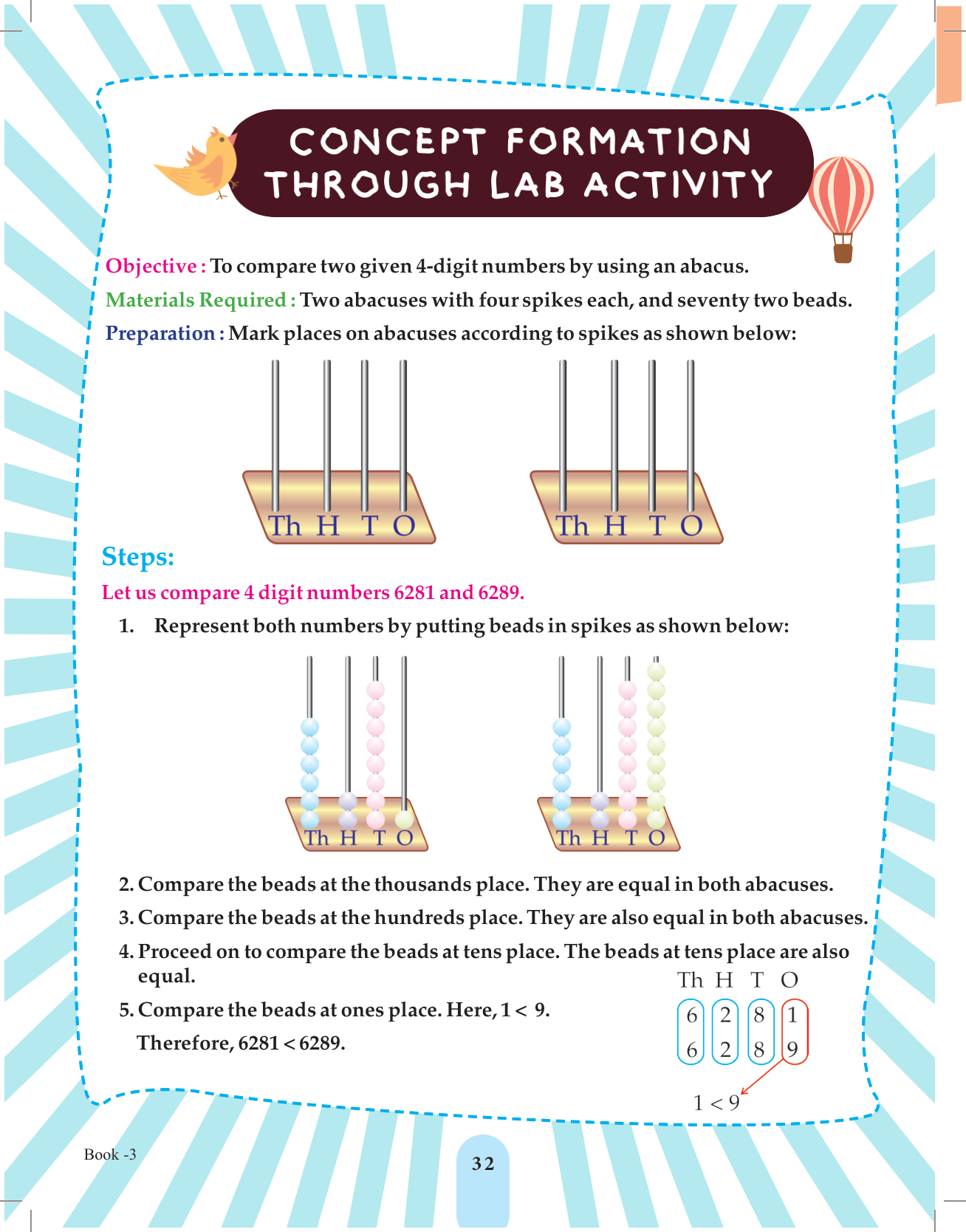 CONCEPT FORMATION THROUGH LAB ACTIVITY

Objective : To compare two given 4-digit numbers by using an abacus.

Materials Required : Two abacuses with four spikes each, and seventy two beads.

Preparation : Mark places on abacuses according to spikes as shown below:

Th H T O

Th H T O

Steps:

Let us compare 4 digit numbers 6281 and 6289.

1. Represent both numbers by putting beads in spikes as shown below:

Th H T O

Th H T O

2. Compare the beads at the thousands place. They are equal in both abacuses.

3. Compare the beads at the hundreds place. They are also equal in both abacuses.

4. Proceed on to compare the beads at tens place. The beads at tens place are also equal.

5. Compare the beads at ones place. Here, $1 < 9$.

Therefore, $6281 < 6289$.

| Th | H | T | O |
|---|---|---|---|
| 6 | 2 | 8 | 1 |
| 6 | 2 | 8 | 9 |

$1 < 9$

Book -3

32