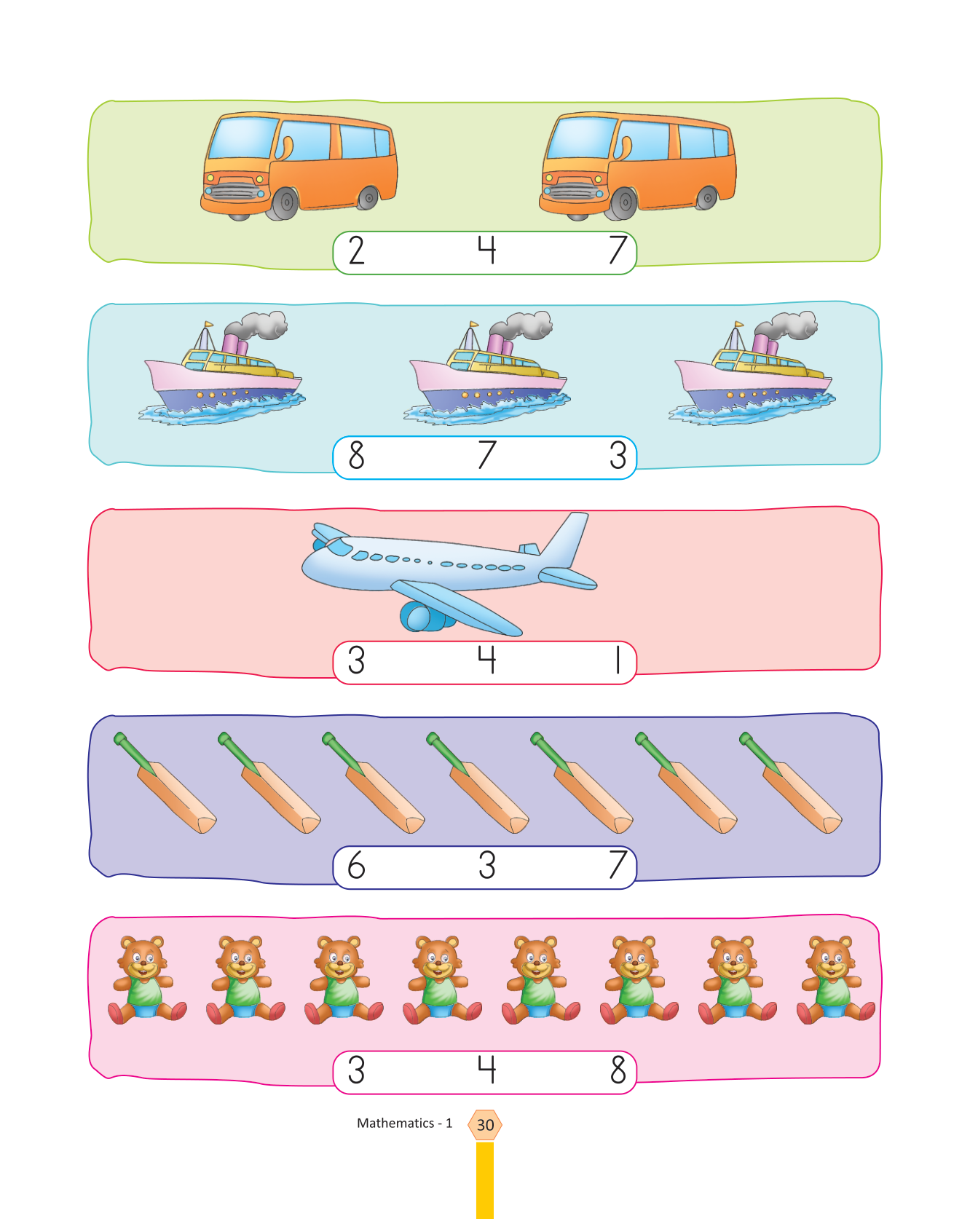 2 4 7

8 7 3

3 4 1

6 3 7

3 4 8

Mathematics - 1 30